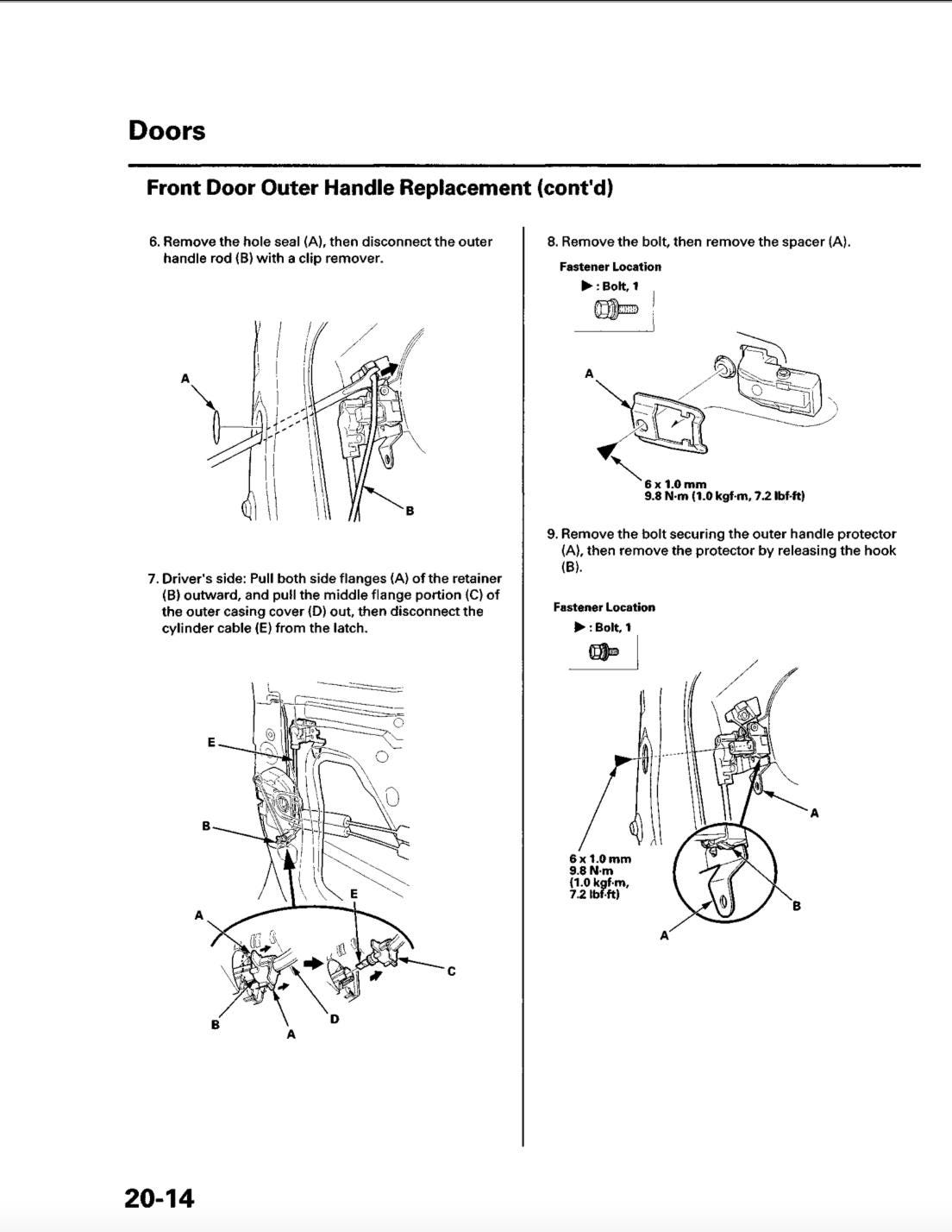 Doors

Front Door Outer Handle Replacement (cont'd)

6. Remove the hole seal (A), then disconnect the outer handle rod (B) with a clip remover.

A

B

7. Driver's side: Pull both side flanges (A) of the retainer (B) outward, and pull the middle flange portion (C) of the outer casing cover (D) out, then disconnect the cylinder cable (E) from the latch.

E

B

A

E

C

B

A

D

8. Remove the bolt, then remove the spacer (A).

Fastener Location

▶ : Bolt, 1

A

6 x 1.0 mm
9.8 N·m (1.0 kgf·m, 7.2 lbf·ft)

9. Remove the bolt securing the outer handle protector (A), then remove the protector by releasing the hook (B).

Fastener Location

▶ : Bolt, 1

A

6 x 1.0 mm
9.8 N·m
(1.0 kgf·m,
7.2 lbf·ft)

B

A

20-14