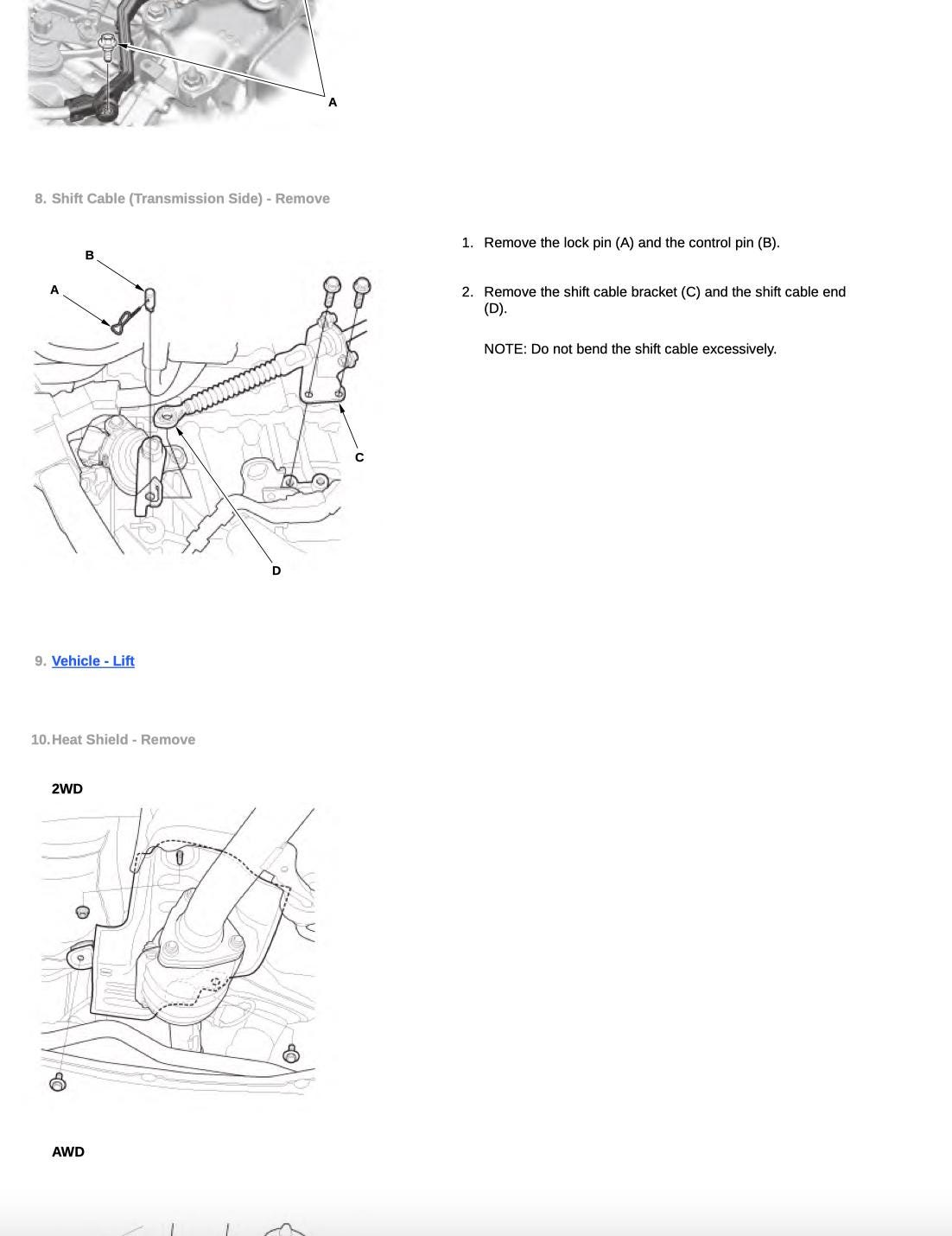 A

8. Shift Cable (Transmission Side) - Remove

B
A
C
D

1. Remove the lock pin (A) and the control pin (B).

2. Remove the shift cable bracket (C) and the shift cable end (D).

NOTE: Do not bend the shift cable excessively.

9. Vehicle - Lift

10. Heat Shield - Remove

2WD

AWD