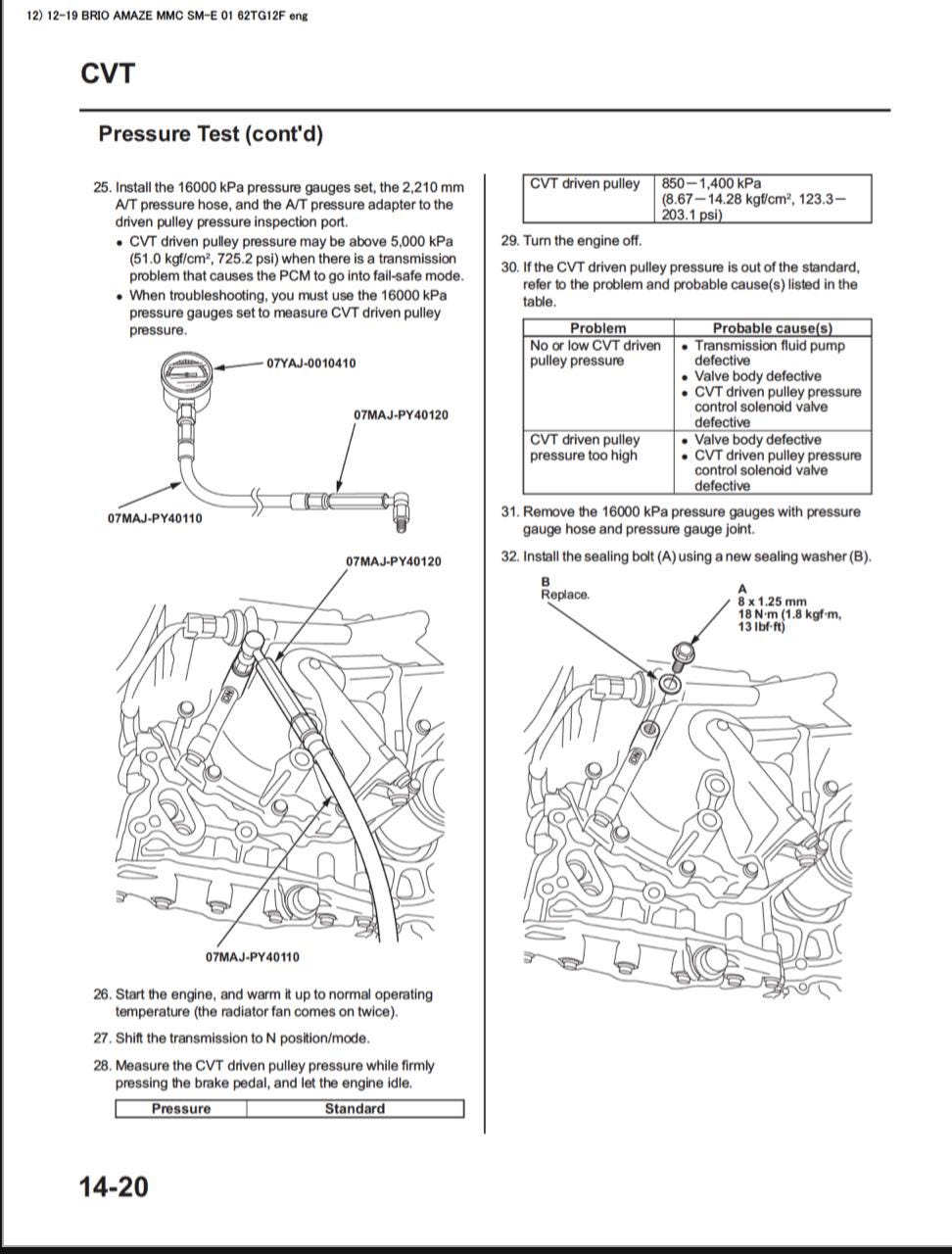 12) 12-19 BRIO AMAZE MMC SM-E 01 62TG12F eng

CVT

Pressure Test (cont'd)

25. Install the 16000 kPa pressure gauges set, the 2,210 mm A/T pressure hose, and the A/T pressure adapter to the driven pulley pressure inspection port.
• CVT driven pulley pressure may be above 5,000 kPa (51.0 kgf/cm², 725.2 psi) when there is a transmission problem that causes the PCM to go into fail-safe mode.
• When troubleshooting, you must use the 16000 kPa pressure gauges set to measure CVT driven pulley pressure.

07YAJ-0010410

07MAJ-PY40120

07MAJ-PY40110

07MAJ-PY40120

07MAJ-PY40110

26. Start the engine, and warm it up to normal operating temperature (the radiator fan comes on twice).

27. Shift the transmission to N position/mode.

28. Measure the CVT driven pulley pressure while firmly pressing the brake pedal, and let the engine idle.

| Pressure | Standard |
|---|---|
| CVT driven pulley | 850—1,400 kPa (8.67—14.28 kgf/cm², 123.3—203.1 psi) |

29. Turn the engine off.

30. If the CVT driven pulley pressure is out of the standard, refer to the problem and probable cause(s) listed in the table.

| Problem | Probable cause(s) |
|---|---|
| No or low CVT driven pulley pressure | • Transmission fluid pump defective • Valve body defective • CVT driven pulley pressure control solenoid valve defective |
| CVT driven pulley pressure too high | • Valve body defective • CVT driven pulley pressure control solenoid valve defective |

31. Remove the 16000 kPa pressure gauges with pressure gauge hose and pressure gauge joint.

32. Install the sealing bolt (A) using a new sealing washer (B).

B
Replace.

A
8 x 1.25 mm
18 N·m (1.8 kgf·m, 13 lbf·ft)

14-20