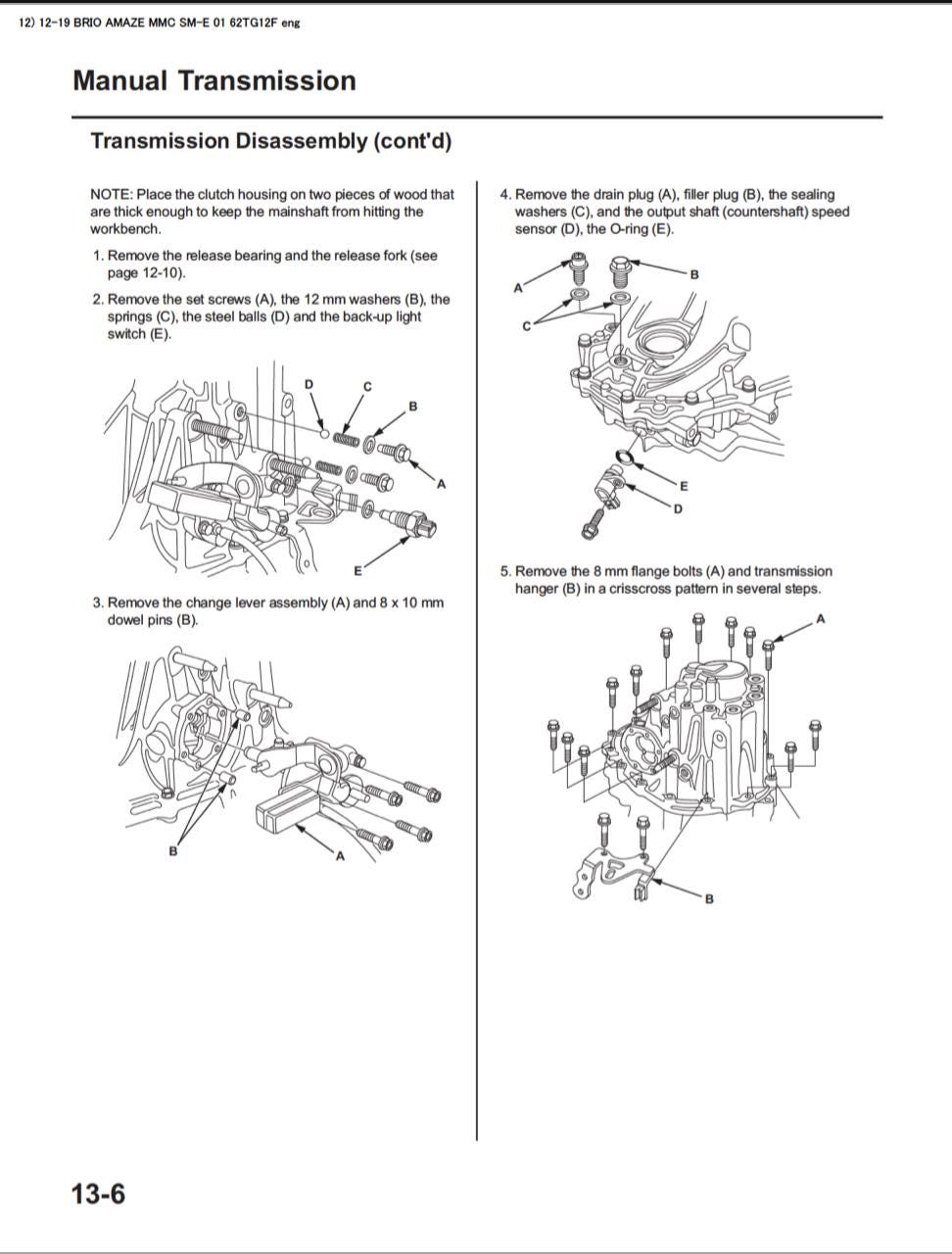 12) 12-19 BRIO AMAZE MMC SM-E 01 62TG12F eng

Manual Transmission

Transmission Disassembly (cont'd)

NOTE: Place the clutch housing on two pieces of wood that are thick enough to keep the mainshaft from hitting the workbench.

1. Remove the release bearing and the release fork (see page 12-10).

2. Remove the set screws (A), the 12 mm washers (B), the springs (C), the steel balls (D) and the back-up light switch (E).

D C B A E

3. Remove the change lever assembly (A) and 8 x 10 mm dowel pins (B).

B A

4. Remove the drain plug (A), filler plug (B), the sealing washers (C), and the output shaft (countershaft) speed sensor (D), the O-ring (E).

A B C E D

5. Remove the 8 mm flange bolts (A) and transmission hanger (B) in a crisscross pattern in several steps.

A B

13-6