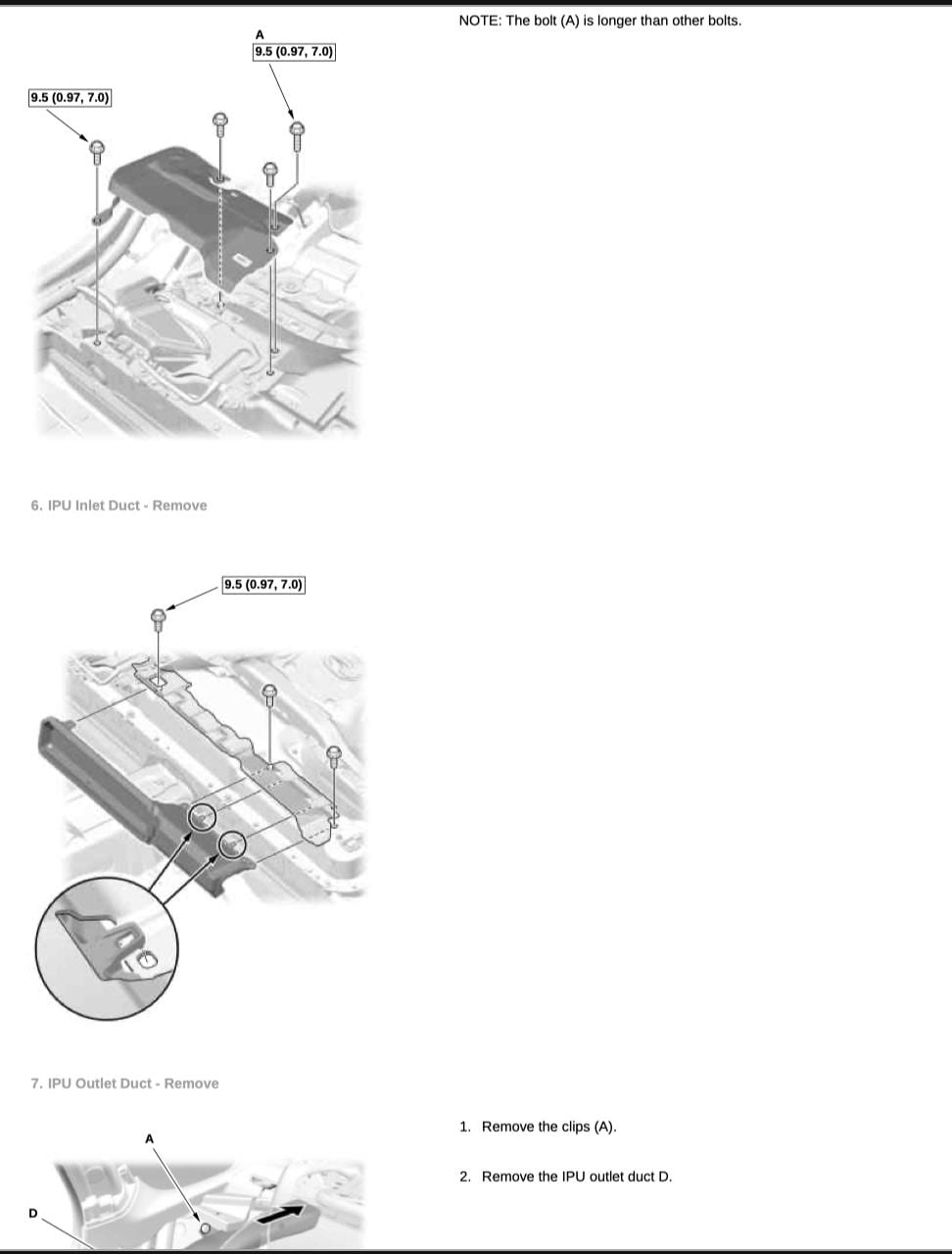 A
9.5 (0.97, 7.0)

9.5 (0.97, 7.0)

NOTE: The bolt (A) is longer than other bolts.

6. IPU Inlet Duct - Remove

9.5 (0.97, 7.0)

7. IPU Outlet Duct - Remove

A

D

1. Remove the clips (A).

2. Remove the IPU outlet duct D.