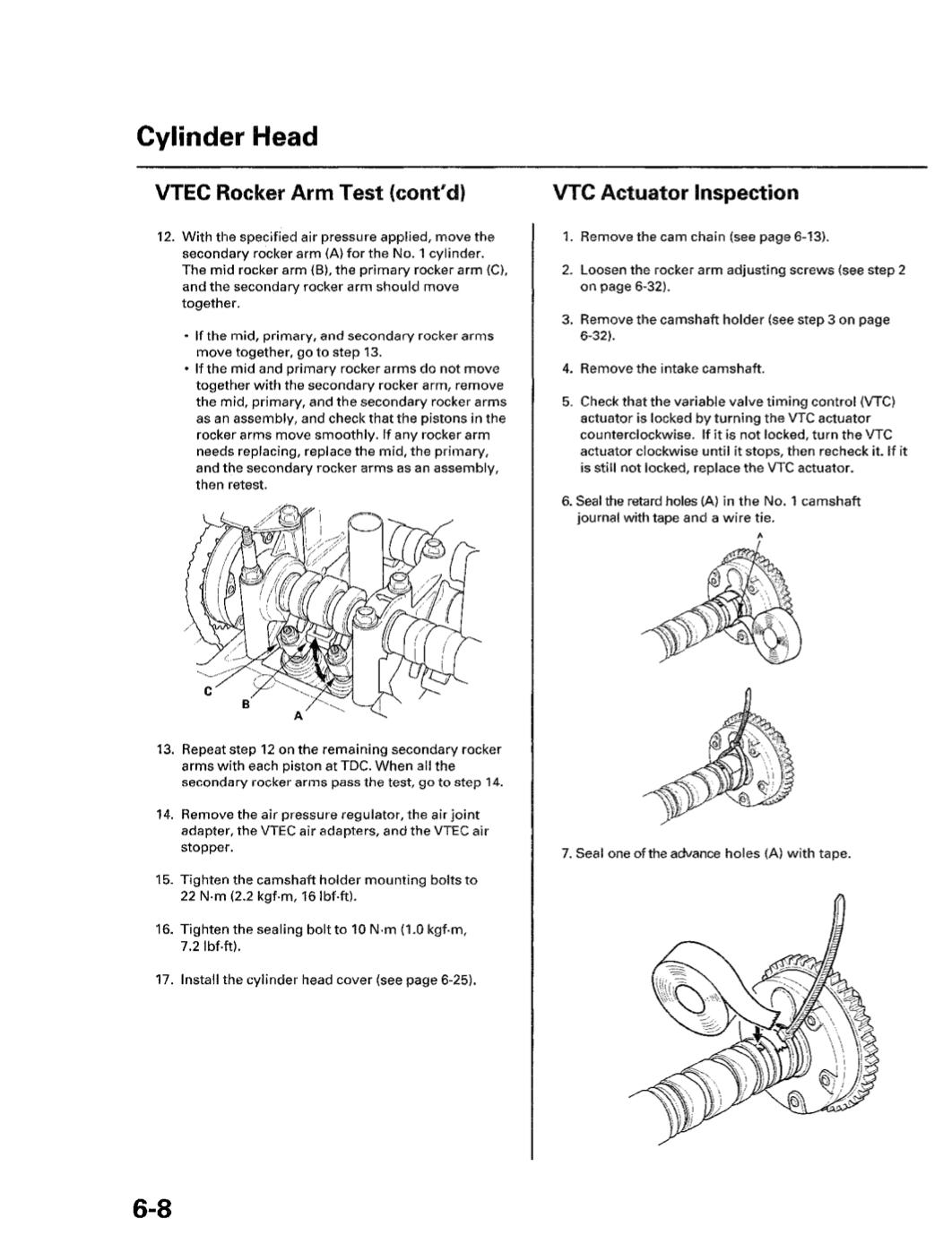 Cylinder Head

VTEC Rocker Arm Test (cont'd)

12. With the specified air pressure applied, move the secondary rocker arm (A) for the No. 1 cylinder. The mid rocker arm (B), the primary rocker arm (C), and the secondary rocker arm should move together.

• If the mid, primary, and secondary rocker arms move together, go to step 13.
• If the mid and primary rocker arms do not move together with the secondary rocker arm, remove the mid, primary, and the secondary rocker arms as an assembly, and check that the pistons in the rocker arms move smoothly. If any rocker arm needs replacing, replace the mid, the primary, and the secondary rocker arms as an assembly, then retest.

C
B
A

13. Repeat step 12 on the remaining secondary rocker arms with each piston at TDC. When all the secondary rocker arms pass the test, go to step 14.

14. Remove the air pressure regulator, the air joint adapter, the VTEC air adapters, and the VTEC air stopper.

15. Tighten the camshaft holder mounting bolts to 22 N·m (2.2 kgf·m, 16 lbf·ft).

16. Tighten the sealing bolt to 10 N·m (1.0 kgf·m, 7.2 lbf·ft).

17. Install the cylinder head cover (see page 6-25).

VTC Actuator Inspection

1. Remove the cam chain (see page 6-13).

2. Loosen the rocker arm adjusting screws (see step 2 on page 6-32).

3. Remove the camshaft holder (see step 3 on page 6-32).

4. Remove the intake camshaft.

5. Check that the variable valve timing control (VTC) actuator is locked by turning the VTC actuator counterclockwise. If it is not locked, turn the VTC actuator clockwise until it stops, then recheck it. If it is still not locked, replace the VTC actuator.

6. Seal the retard holes (A) in the No. 1 camshaft journal with tape and a wire tie.

A

7. Seal one of the advance holes (A) with tape.

6-8