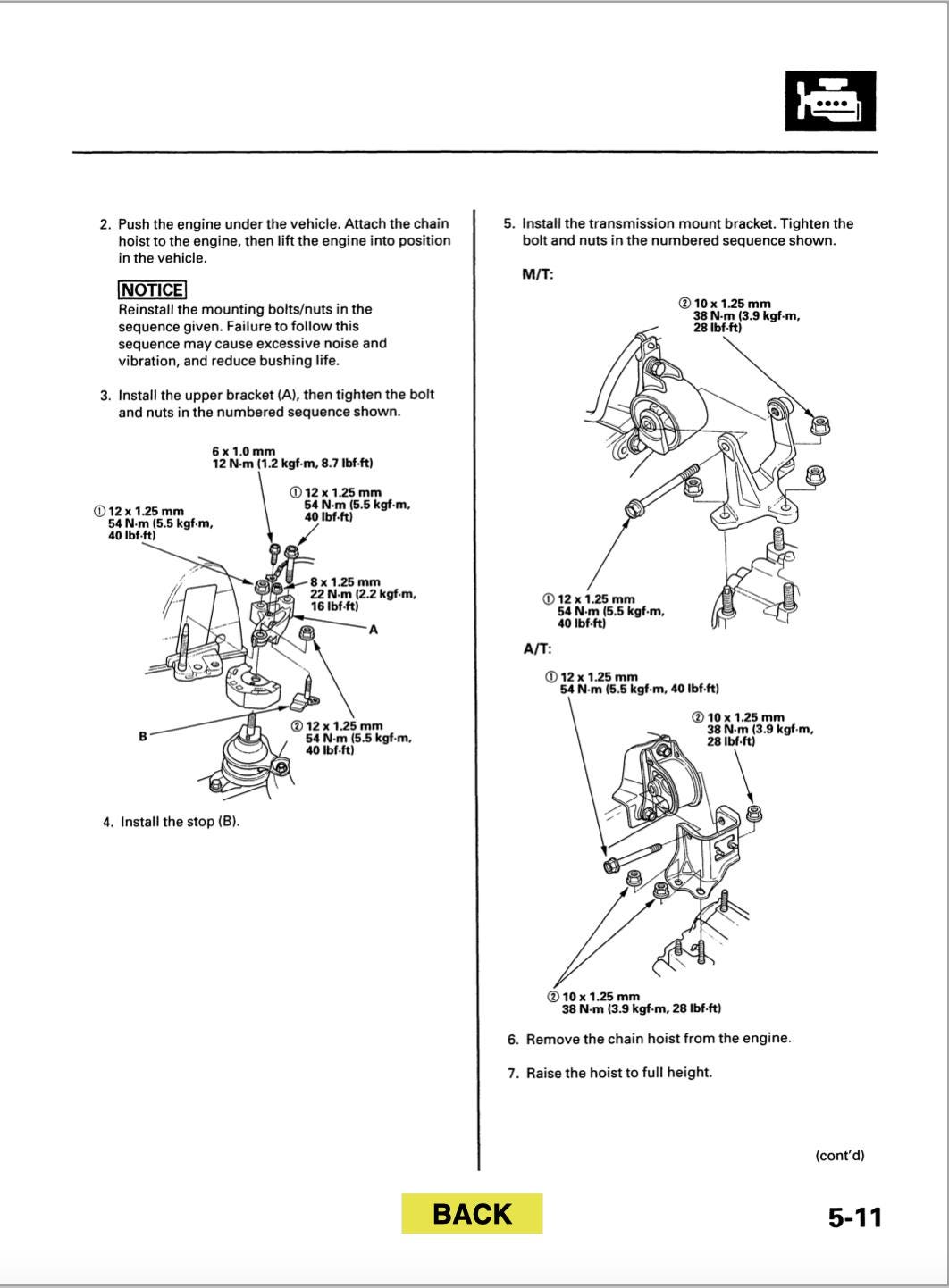 2. Push the engine under the vehicle. Attach the chain hoist to the engine, then lift the engine into position in the vehicle.

NOTICE
Reinstall the mounting bolts/nuts in the sequence given. Failure to follow this sequence may cause excessive noise and vibration, and reduce bushing life.

3. Install the upper bracket (A), then tighten the bolt and nuts in the numbered sequence shown.

6 x 1.0 mm
12 N·m (1.2 kgf·m, 8.7 lbf·ft)

① 12 x 1.25 mm
54 N·m (5.5 kgf·m, 40 lbf·ft)

① 12 x 1.25 mm
54 N·m (5.5 kgf·m, 40 lbf·ft)

8 x 1.25 mm
22 N·m (2.2 kgf·m, 16 lbf·ft)

A

B

② 12 x 1.25 mm
54 N·m (5.5 kgf·m, 40 lbf·ft)

4. Install the stop (B).

5. Install the transmission mount bracket. Tighten the bolt and nuts in the numbered sequence shown.

M/T:

② 10 x 1.25 mm
38 N·m (3.9 kgf·m, 28 lbf·ft)

① 12 x 1.25 mm
54 N·m (5.5 kgf·m, 40 lbf·ft)

A/T:

① 12 x 1.25 mm
54 N·m (5.5 kgf·m, 40 lbf·ft)

② 10 x 1.25 mm
38 N·m (3.9 kgf·m, 28 lbf·ft)

② 10 x 1.25 mm
38 N·m (3.9 kgf·m, 28 lbf·ft)

6. Remove the chain hoist from the engine.

7. Raise the hoist to full height.

(cont'd)

BACK

5-11