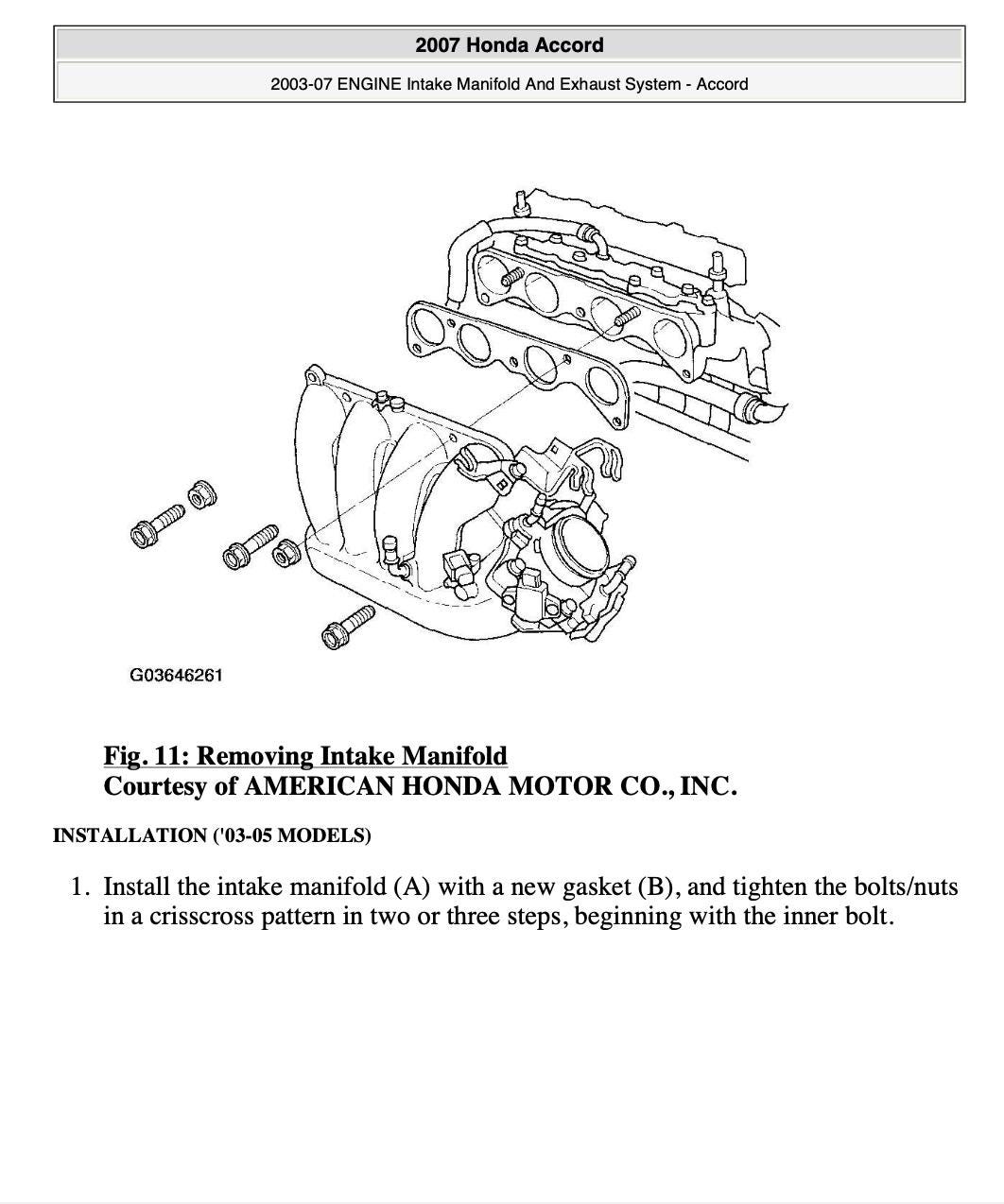 2007 Honda Accord

2003-07 ENGINE Intake Manifold And Exhaust System - Accord

G03646261

Fig. 11: Removing Intake Manifold
Courtesy of AMERICAN HONDA MOTOR CO., INC.

INSTALLATION ('03-05 MODELS)

1. Install the intake manifold (A) with a new gasket (B), and tighten the bolts/nuts in a crisscross pattern in two or three steps, beginning with the inner bolt.