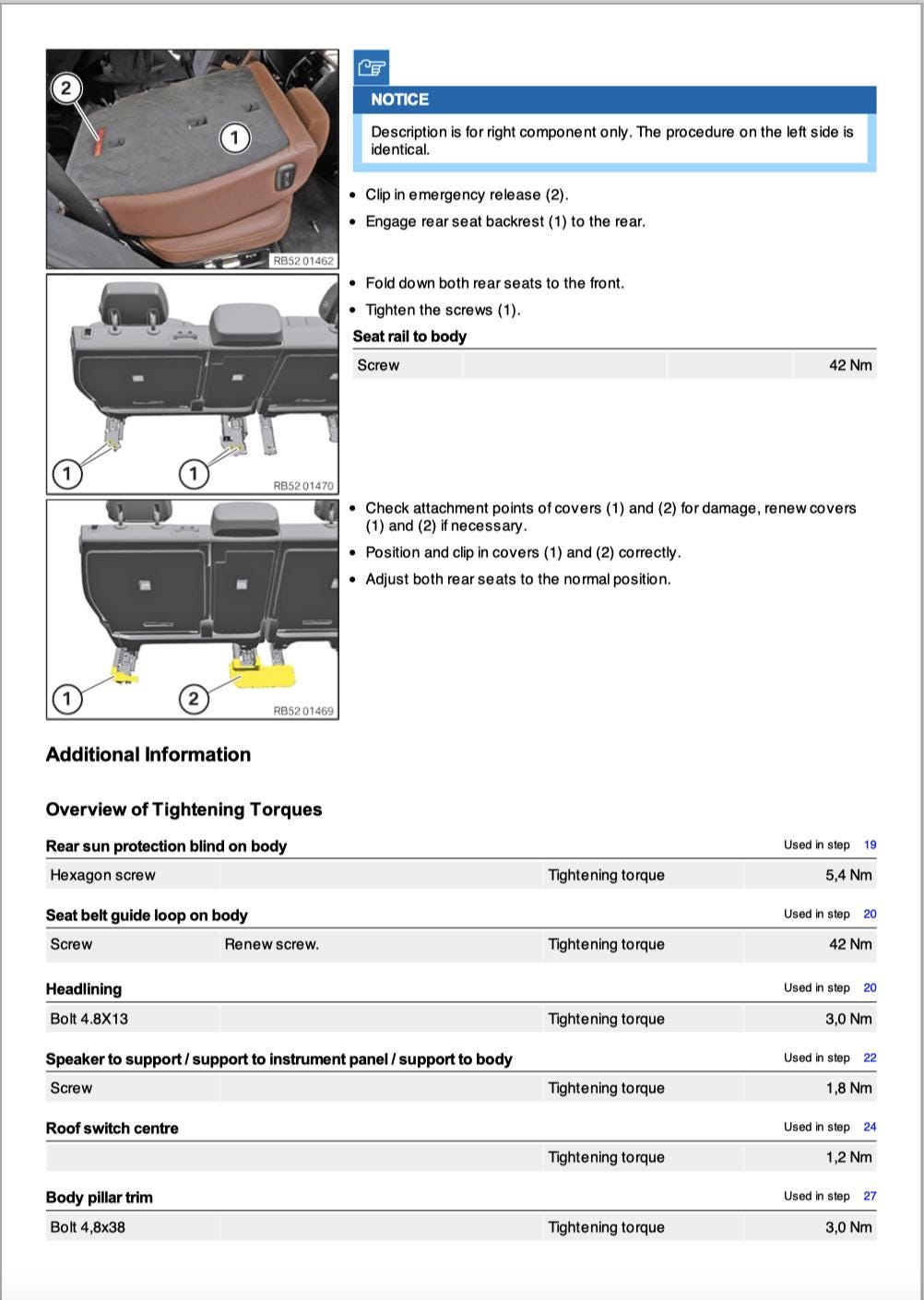 2
1
RB52 01462

NOTICE

Description is for right component only. The procedure on the left side is identical.

- Clip in emergency release (2).
- Engage rear seat backrest (1) to the rear.

1
1
RB52 01470

- Fold down both rear seats to the front.
- Tighten the screws (1).

Seat rail to body

| Screw | | | 42 Nm |
|---|---|---|---|

1
2
RB52 01469

- Check attachment points of covers (1) and (2) for damage, renew covers (1) and (2) if necessary.
- Position and clip in covers (1) and (2) correctly.
- Adjust both rear seats to the normal position.

Additional Information

Overview of Tightening Torques

Rear sun protection blind on body Used in step 19

| Hexagon screw | | Tightening torque | 5,4 Nm |
|---|---|---|---|

Seat belt guide loop on body Used in step 20

| Screw | Renew screw. | Tightening torque | 42 Nm |
|---|---|---|---|

Headlining Used in step 20

| Bolt 4.8X13 | | Tightening torque | 3,0 Nm |
|---|---|---|---|

Speaker to support / support to instrument panel / support to body Used in step 22

| Screw | | Tightening torque | 1,8 Nm |
|---|---|---|---|

Roof switch centre Used in step 24

| | | Tightening torque | 1,2 Nm |
|---|---|---|---|

Body pillar trim Used in step 27

| Bolt 4,8x38 | | Tightening torque | 3,0 Nm |
|---|---|---|---|