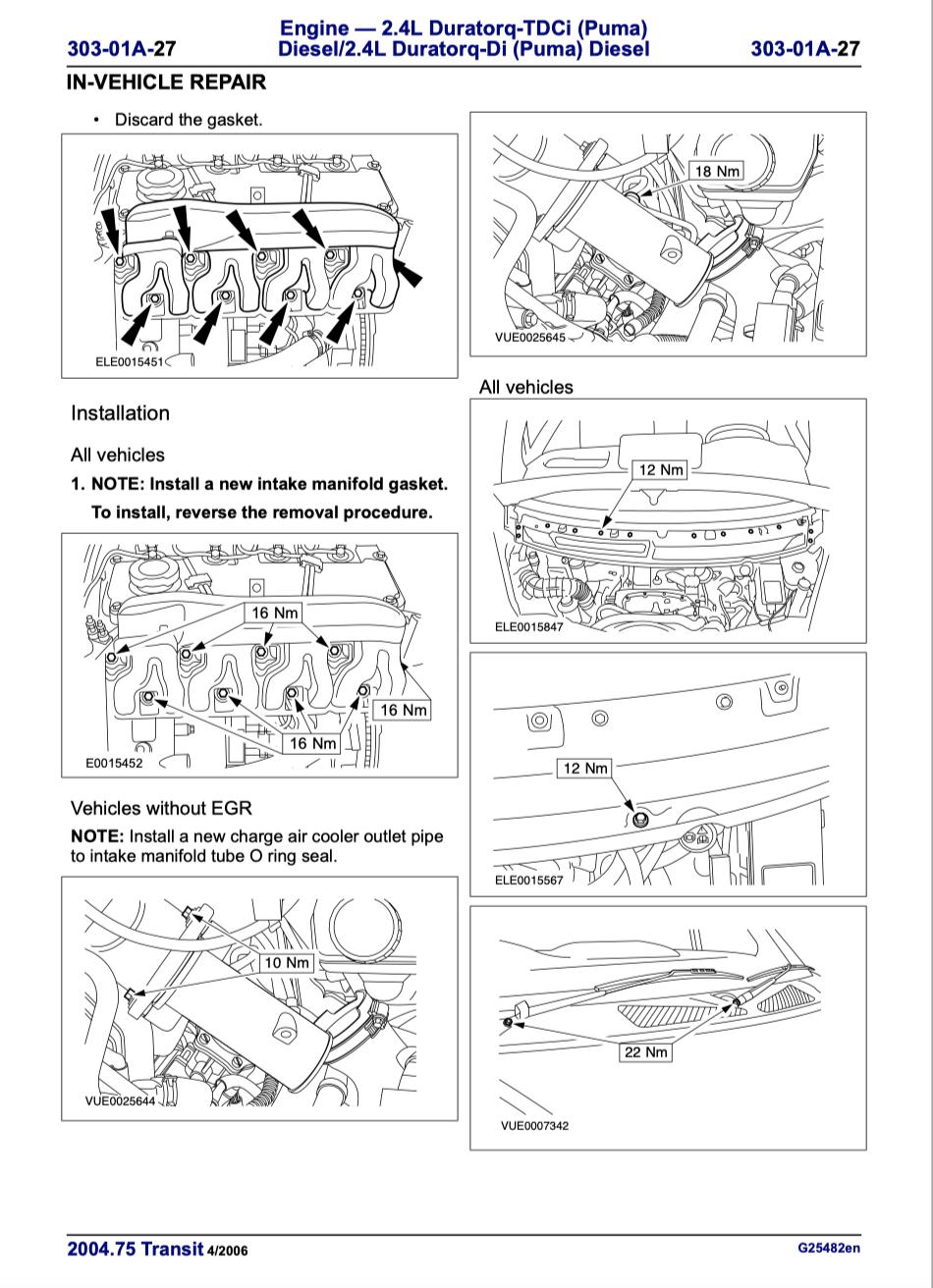 303-01A-27 Engine — 2.4L Duratorq-TDCi (Puma) Diesel/2.4L Duratorq-Di (Puma) Diesel 303-01A-27

IN-VEHICLE REPAIR

• Discard the gasket.

ELE0015451

Installation

All vehicles

1. NOTE: Install a new intake manifold gasket.

To install, reverse the removal procedure.

16 Nm

16 Nm

16 Nm

E0015452

Vehicles without EGR

NOTE: Install a new charge air cooler outlet pipe to intake manifold tube O ring seal.

10 Nm

VUE0025644

18 Nm

VUE0025645

All vehicles

12 Nm

ELE0015847

12 Nm

ELE0015567

22 Nm

VUE0007342

2004.75 Transit 4/2006

G25482en