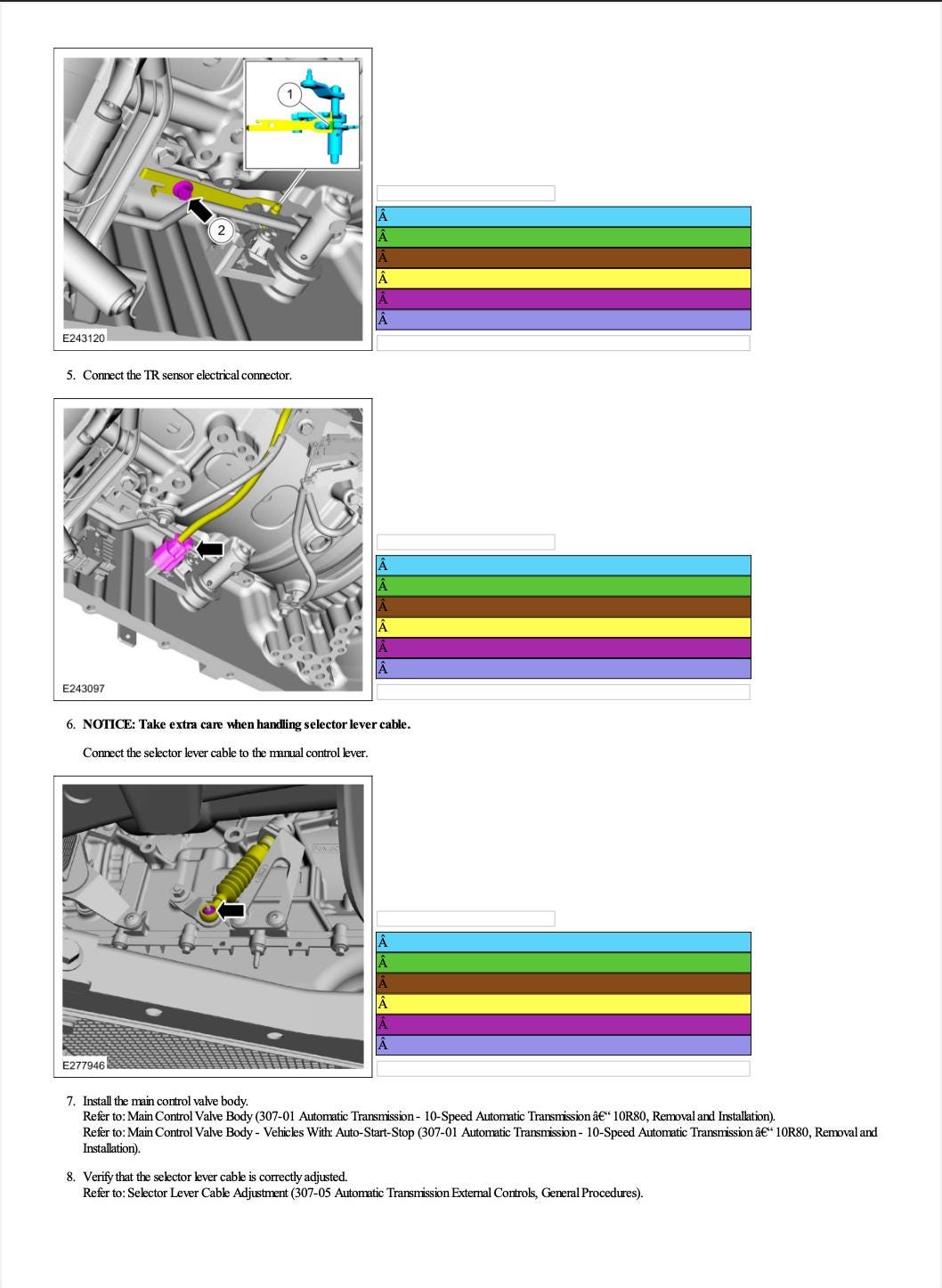 1

2

E243120

Â
Â
Â
Â
Â
Â

5. Connect the TR sensor electrical connector.

E243097

Â
Â
Â
Â
Â
Â

6. **NOTICE: Take extra care when handling selector lever cable.**

Connect the selector lever cable to the manual control lever.

E277946

Â
Â
Â
Â
Â
Â

7. Install the main control valve body.
Refer to: Main Control Valve Body (307-01 Automatic Transmission - 10-Speed Automatic Transmission â€“ 10R80, Removal and Installation).
Refer to: Main Control Valve Body - Vehicles With: Auto-Start-Stop (307-01 Automatic Transmission - 10-Speed Automatic Transmission â€“ 10R80, Removal and Installation).

8. Verify that the selector lever cable is correctly adjusted.
Refer to: Selector Lever Cable Adjustment (307-05 Automatic Transmission External Controls, General Procedures).