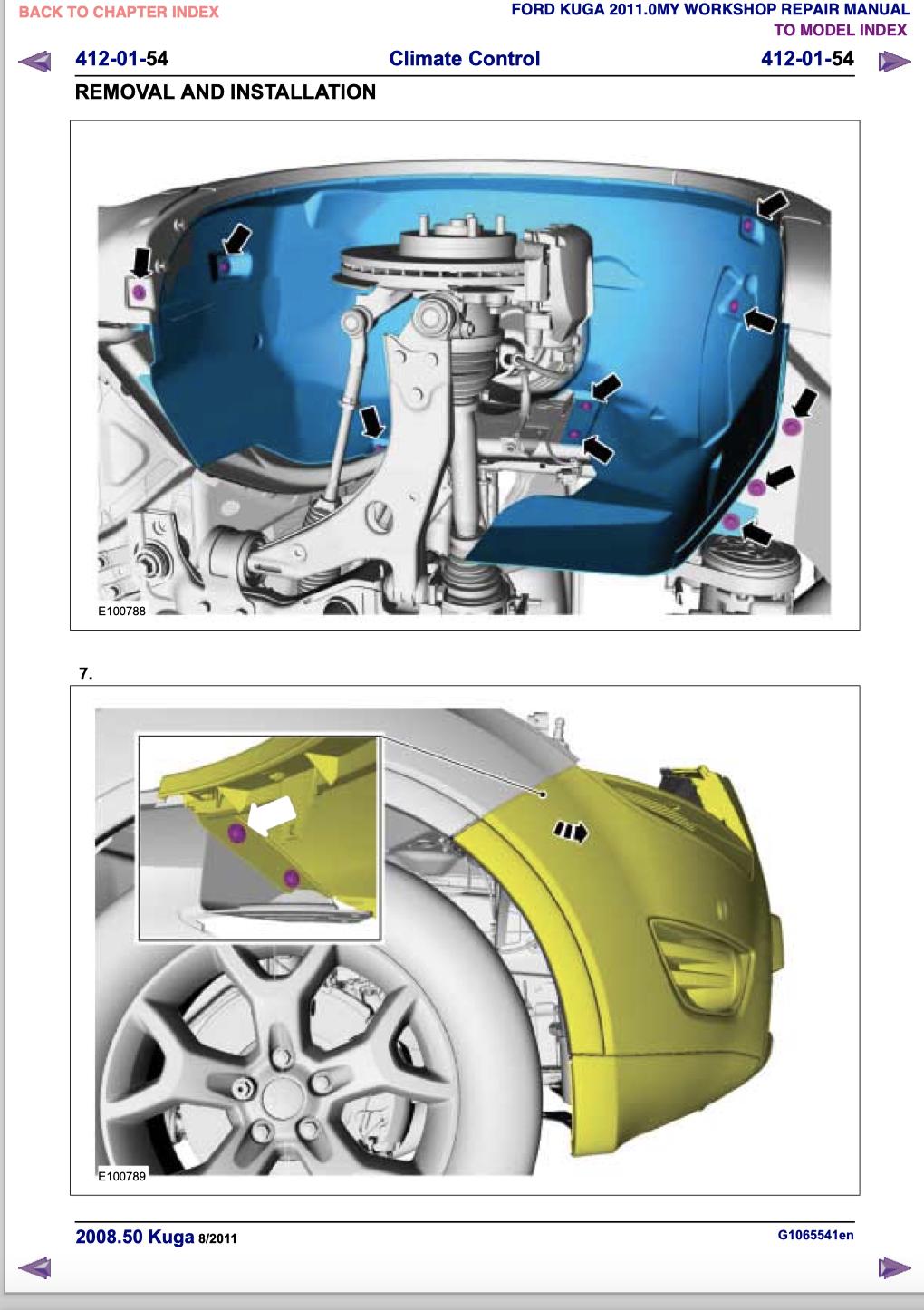 BACK TO CHAPTER INDEX

FORD KUGA 2011.0MY WORKSHOP REPAIR MANUAL
TO MODEL INDEX

412-01-54 Climate Control 412-01-54

REMOVAL AND INSTALLATION

E100788

7.

E100789

2008.50 Kuga 8/2011

G1065541en