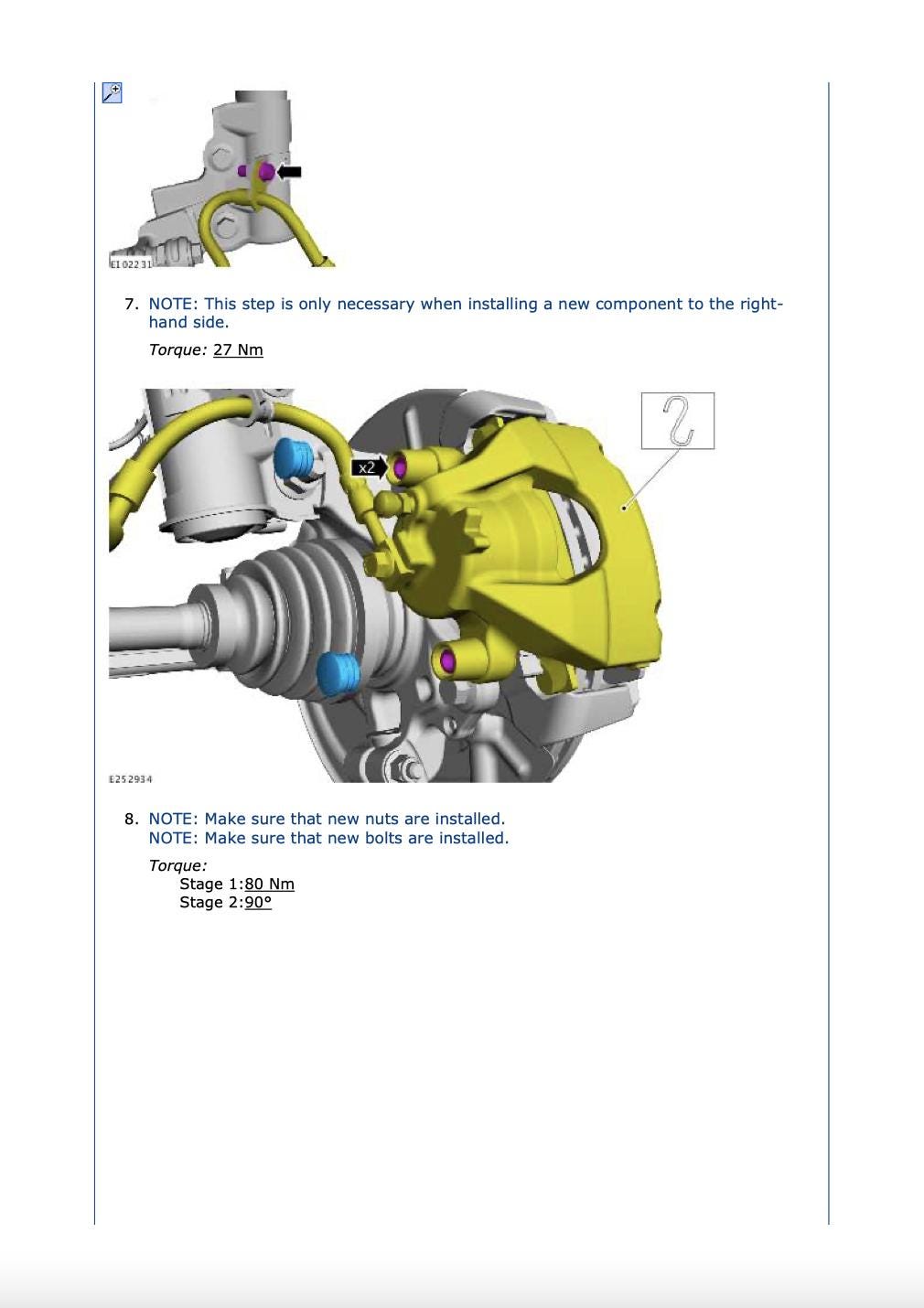 E102231

7. NOTE: This step is only necessary when installing a new component to the right-hand side.

Torque: 27 Nm

x2

E252934

8. NOTE: Make sure that new nuts are installed.
NOTE: Make sure that new bolts are installed.

Torque:
Stage 1:80 Nm
Stage 2:90°