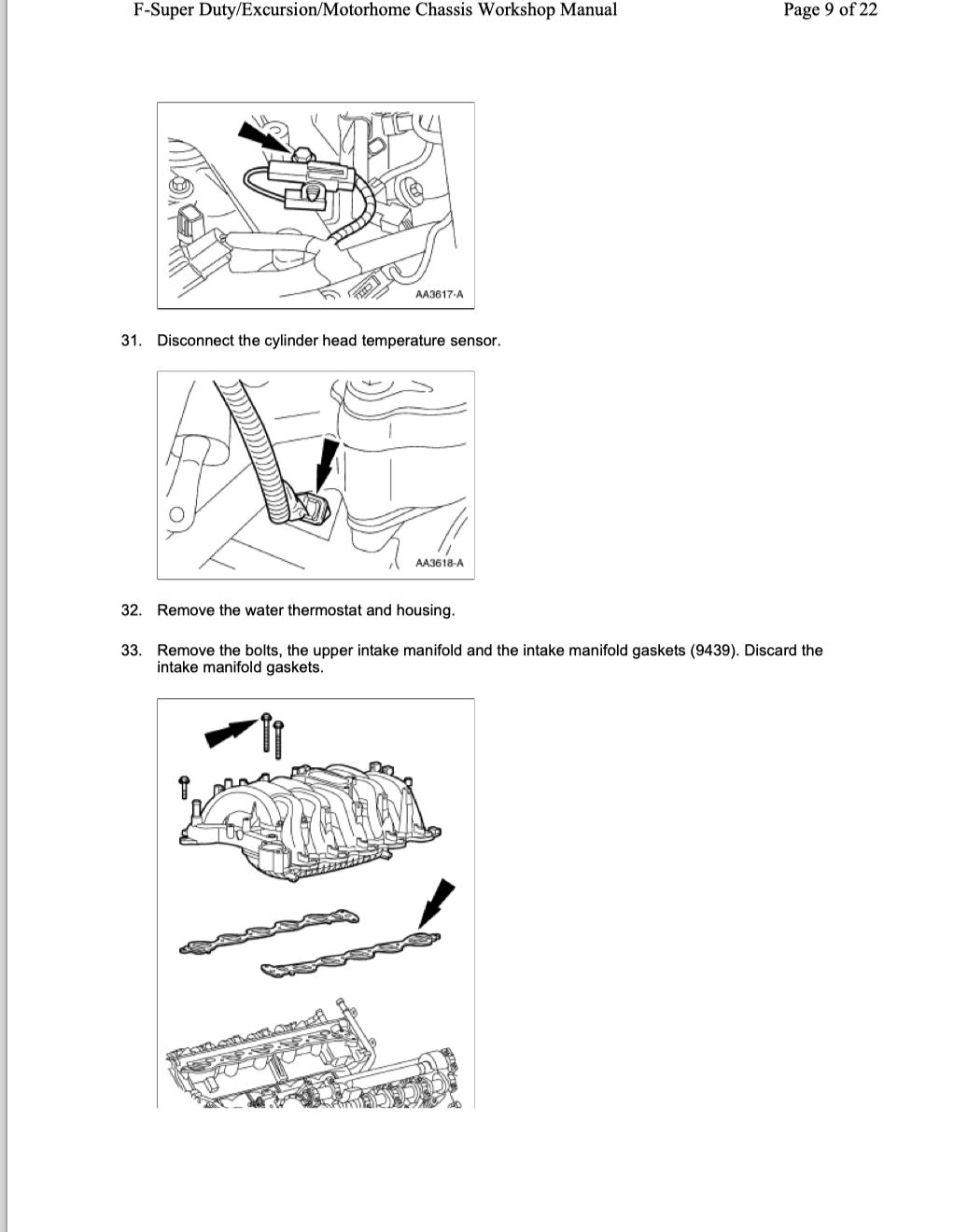 F-Super Duty/Excursion/Motorhome Chassis Workshop Manual

Page 9 of 22

AA3617-A

31. Disconnect the cylinder head temperature sensor.

AA3618-A

32. Remove the water thermostat and housing.

33. Remove the bolts, the upper intake manifold and the intake manifold gaskets (9439). Discard the intake manifold gaskets.