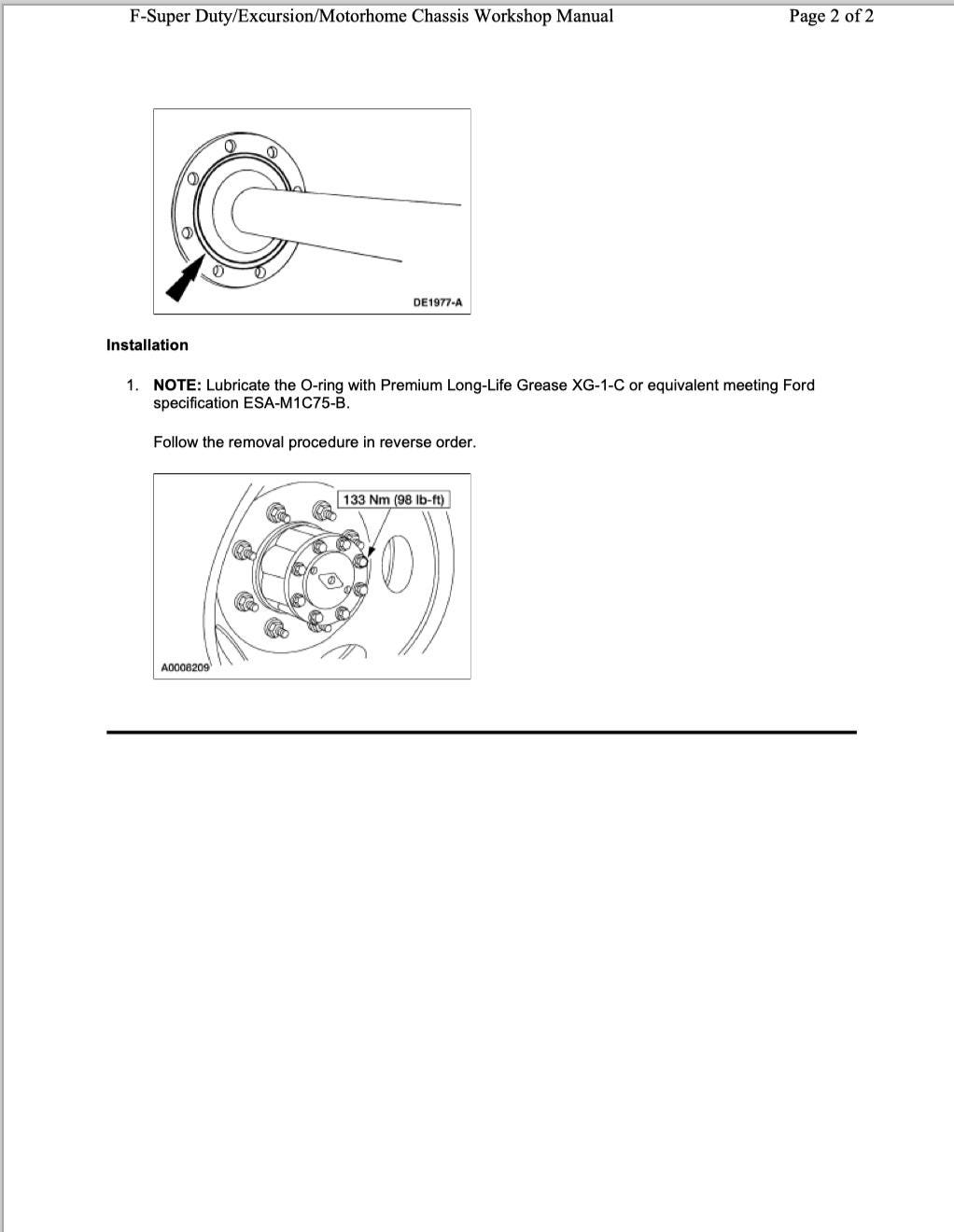 F-Super Duty/Excursion/Motorhome Chassis Workshop Manual

Page 2 of 2

DE1977-A

Installation

1. NOTE: Lubricate the O-ring with Premium Long-Life Grease XG-1-C or equivalent meeting Ford specification ESA-M1C75-B.

Follow the removal procedure in reverse order.

133 Nm (98 lb-ft)

A0008209