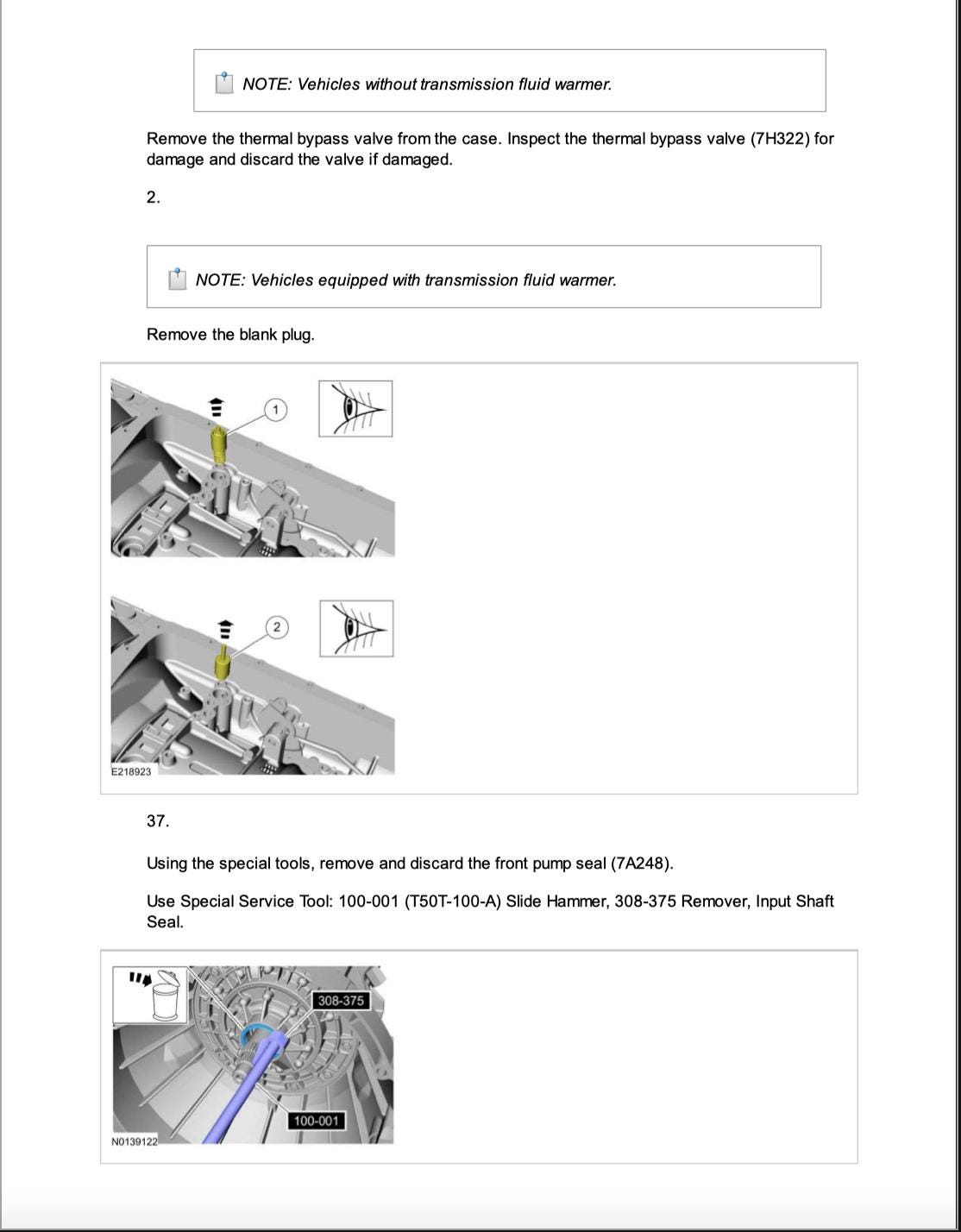 NOTE: Vehicles without transmission fluid warmer.

Remove the thermal bypass valve from the case. Inspect the thermal bypass valve (7H322) for damage and discard the valve if damaged.

2.

NOTE: Vehicles equipped with transmission fluid warmer.

Remove the blank plug.

1

2

E218923

37.

Using the special tools, remove and discard the front pump seal (7A248).

Use Special Service Tool: 100-001 (T50T-100-A) Slide Hammer, 308-375 Remover, Input Shaft Seal.

308-375

100-001

N0139122