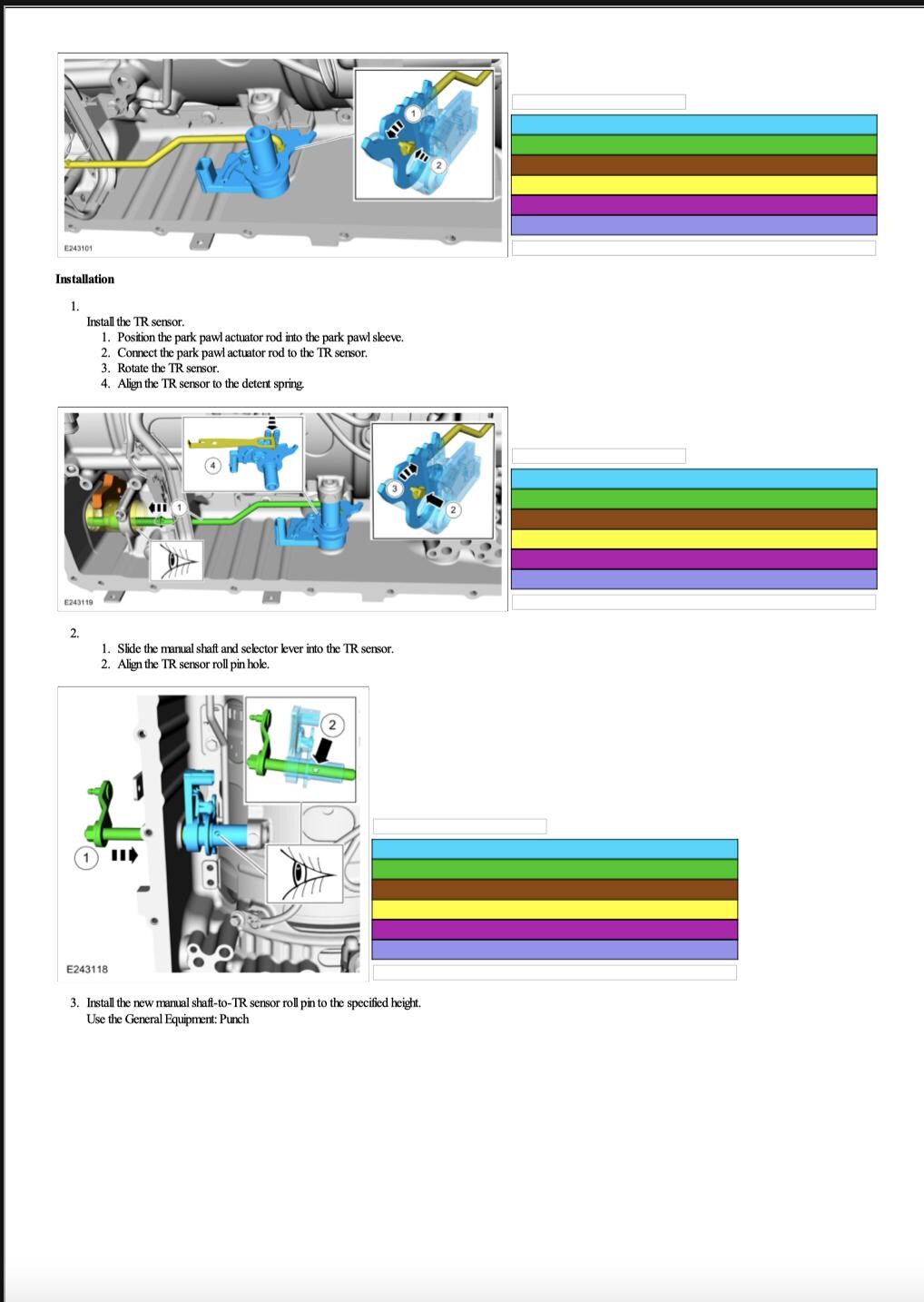 1
2
E243101

Installation

1.
Install the TR sensor.
1. Position the park pawl actuator rod into the park pawl sleeve.
2. Connect the park pawl actuator rod to the TR sensor.
3. Rotate the TR sensor.
4. Align the TR sensor to the detent spring.

4
1
3
2
E243119

2.
1. Slide the manual shaft and selector lever into the TR sensor.
2. Align the TR sensor roll pin hole.

2
1
E243118

3. Install the new manual shaft-to-TR sensor roll pin to the specified height.
Use the General Equipment: Punch