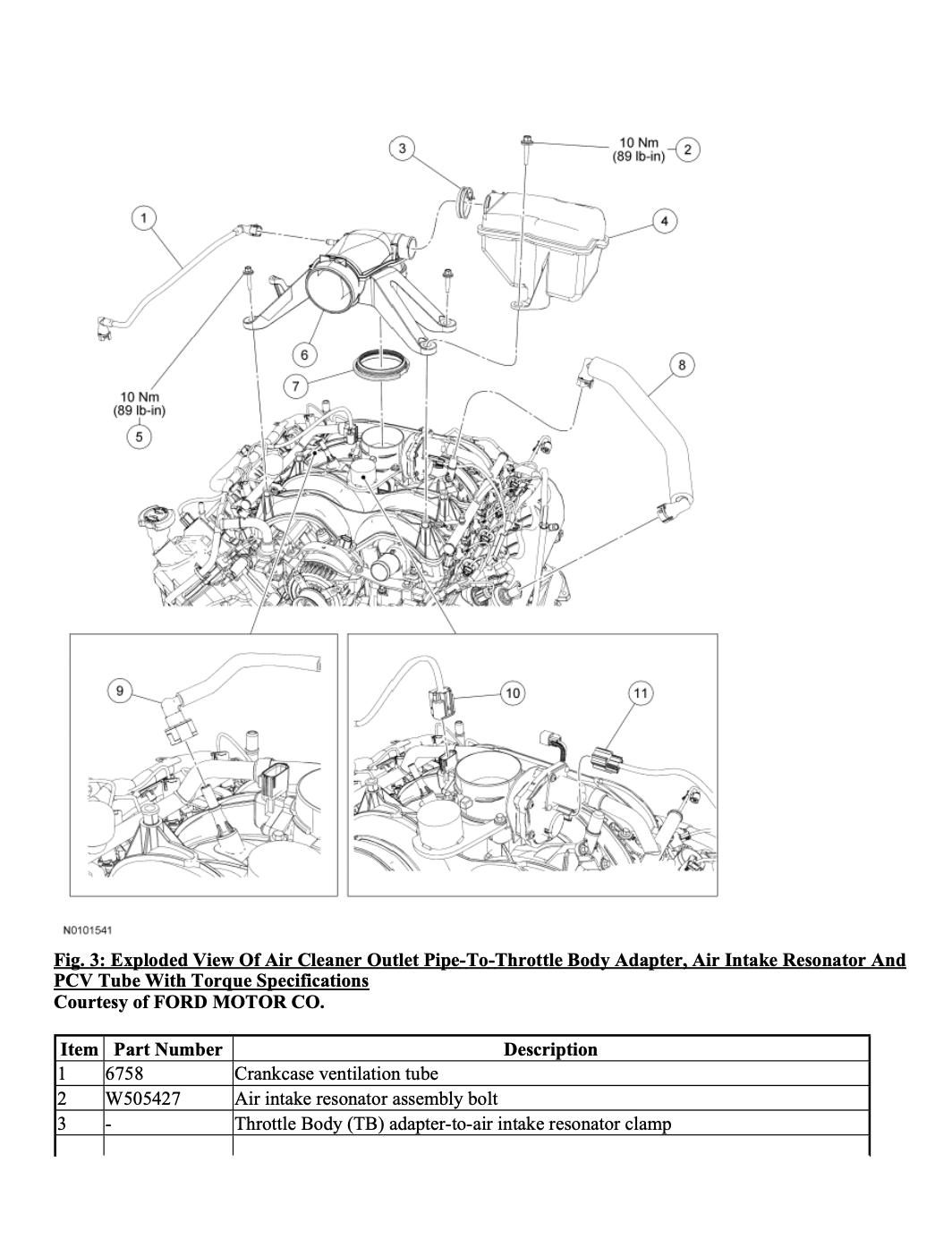 3

10 Nm
(89 lb-in)
2

1

4

6

7

8

10 Nm
(89 lb-in)
5

9

10

11

N0101541

Fig. 3: Exploded View Of Air Cleaner Outlet Pipe-To-Throttle Body Adapter, Air Intake Resonator And PCV Tube With Torque Specifications
Courtesy of FORD MOTOR CO.

| Item | Part Number | Description |
|---|---|---|
| 1 | 6758 | Crankcase ventilation tube |
| 2 | W505427 | Air intake resonator assembly bolt |
| 3 | - | Throttle Body (TB) adapter-to-air intake resonator clamp |
| | | |