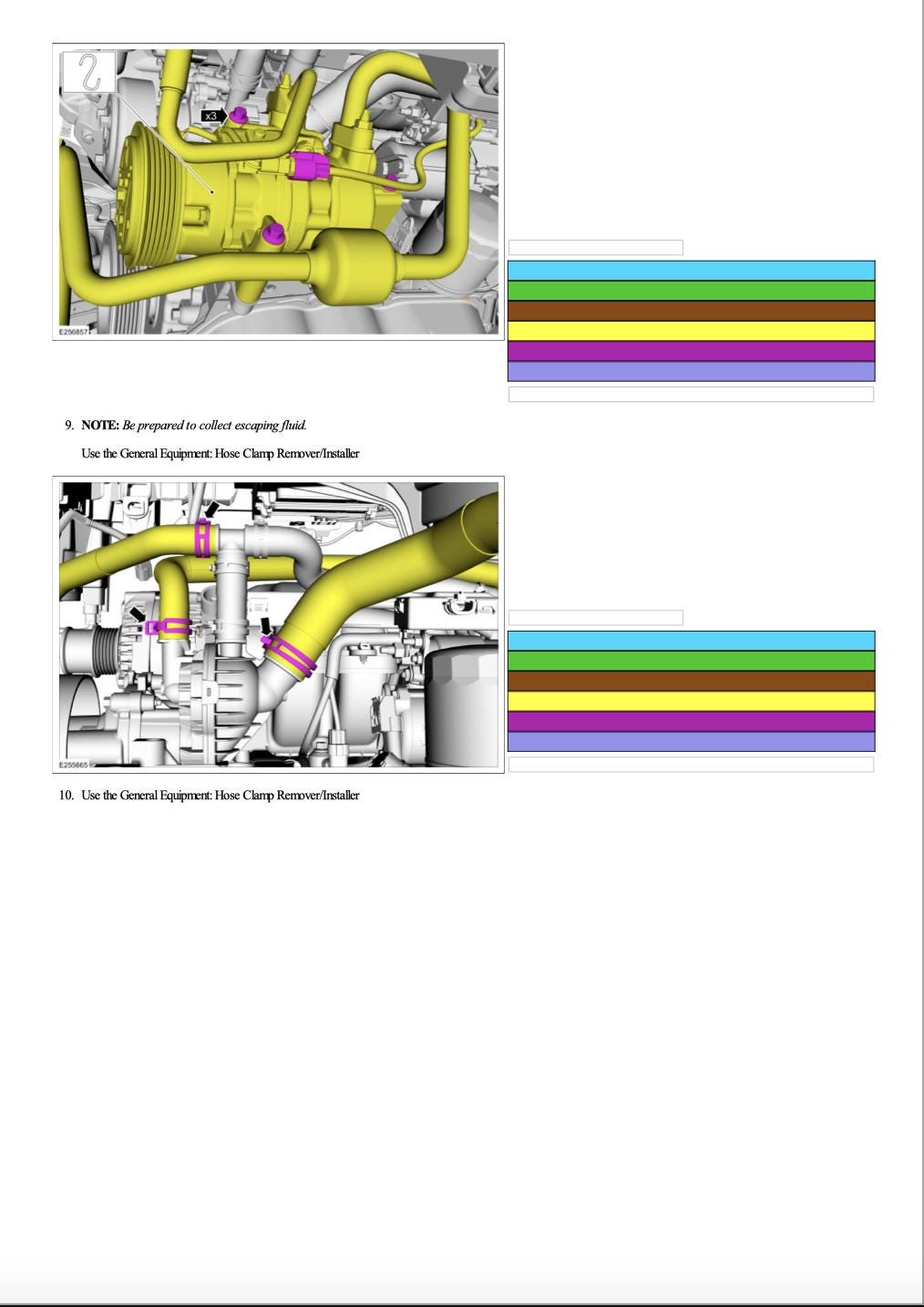 x3

E256857

9. **NOTE:** *Be prepared to collect escaping fluid.*

Use the General Equipment: Hose Clamp Remover/Installer

E255665

10. Use the General Equipment: Hose Clamp Remover/Installer