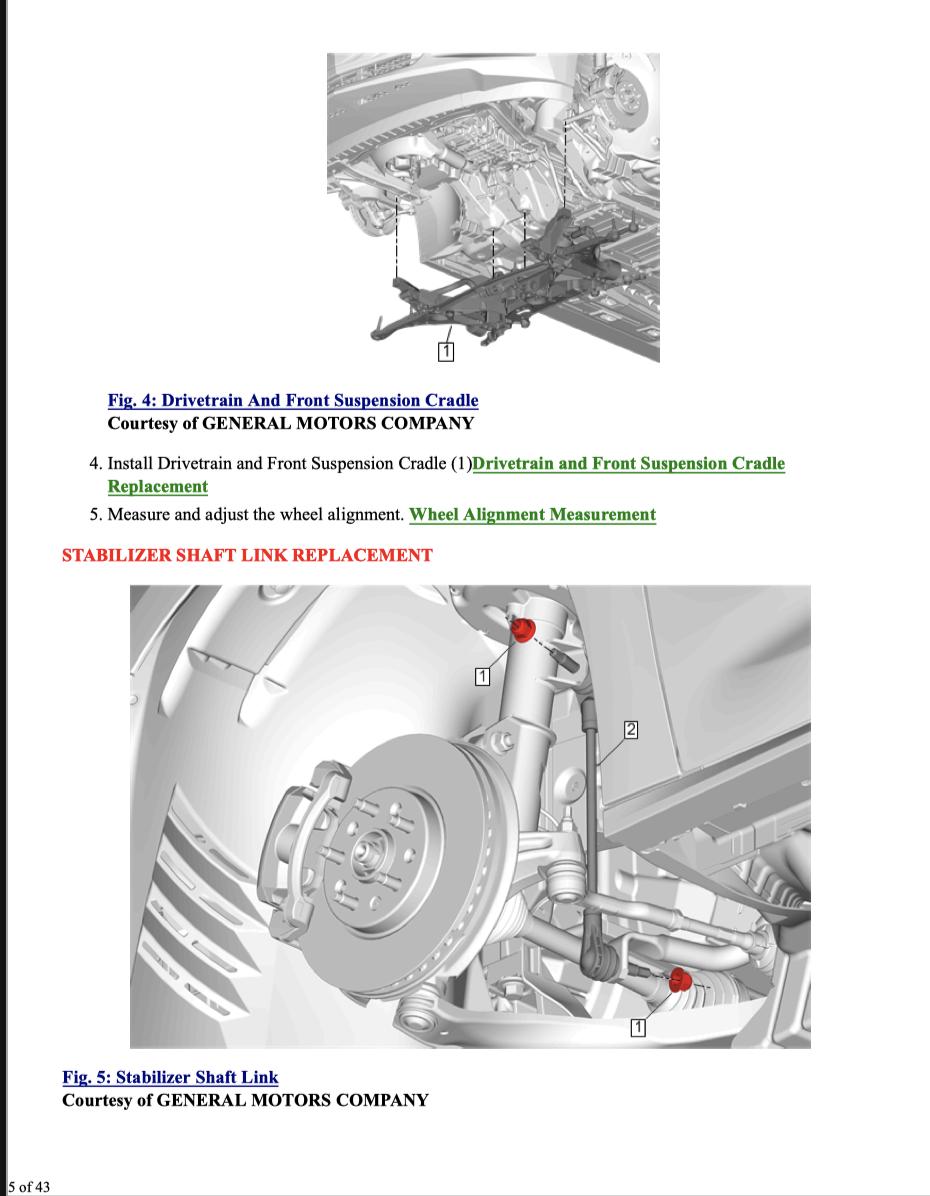 1

Fig. 4: Drivetrain And Front Suspension Cradle
Courtesy of GENERAL MOTORS COMPANY

4. Install Drivetrain and Front Suspension Cradle (1)Drivetrain and Front Suspension Cradle Replacement

5. Measure and adjust the wheel alignment. Wheel Alignment Measurement

STABILIZER SHAFT LINK REPLACEMENT

1
2
1

Fig. 5: Stabilizer Shaft Link
Courtesy of GENERAL MOTORS COMPANY

5 of 43