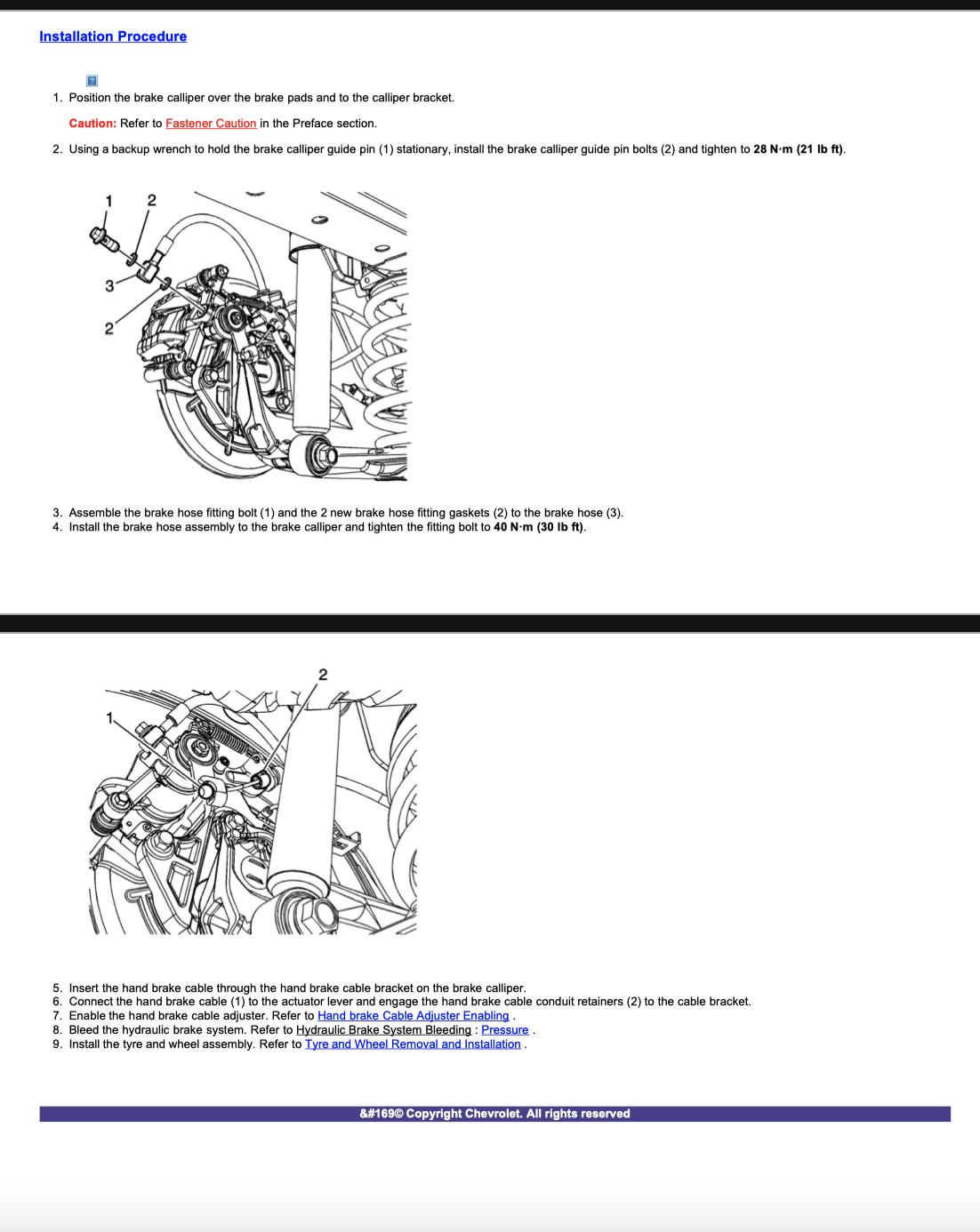 Installation Procedure

1. Position the brake calliper over the brake pads and to the calliper bracket.

Caution: Refer to Fastener Caution in the Preface section.

2. Using a backup wrench to hold the brake calliper guide pin (1) stationary, install the brake calliper guide pin bolts (2) and tighten to 28 N·m (21 lb ft).

1 2 3 2

3. Assemble the brake hose fitting bolt (1) and the 2 new brake hose fitting gaskets (2) to the brake hose (3).
4. Install the brake hose assembly to the brake calliper and tighten the fitting bolt to 40 N·m (30 lb ft).

2 1

5. Insert the hand brake cable through the hand brake cable bracket on the brake calliper.
6. Connect the hand brake cable (1) to the actuator lever and engage the hand brake cable conduit retainers (2) to the cable bracket.
7. Enable the hand brake cable adjuster. Refer to Hand brake Cable Adjuster Enabling .
8. Bleed the hydraulic brake system. Refer to Hydraulic Brake System Bleeding : Pressure .
9. Install the tyre and wheel assembly. Refer to Tyre and Wheel Removal and Installation .

&#169© Copyright Chevrolet. All rights reserved