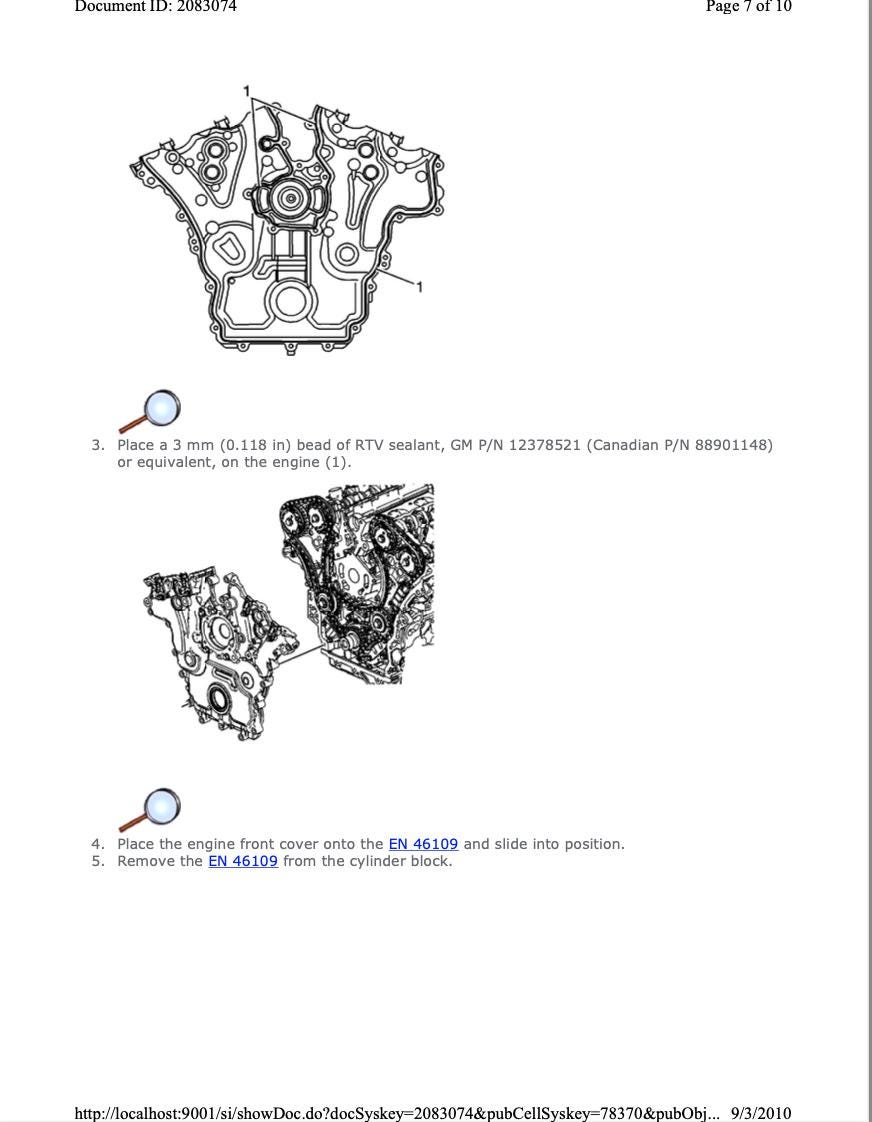 Document ID: 2083074

Page 7 of 10

1

1

3. Place a 3 mm (0.118 in) bead of RTV sealant, GM P/N 12378521 (Canadian P/N 88901148) or equivalent, on the engine (1).

4. Place the engine front cover onto the EN 46109 and slide into position.
5. Remove the EN 46109 from the cylinder block.

http://localhost:9001/si/showDoc.do?docSyskey=2083074&pubCellSyskey=78370&pubObj... 9/3/2010