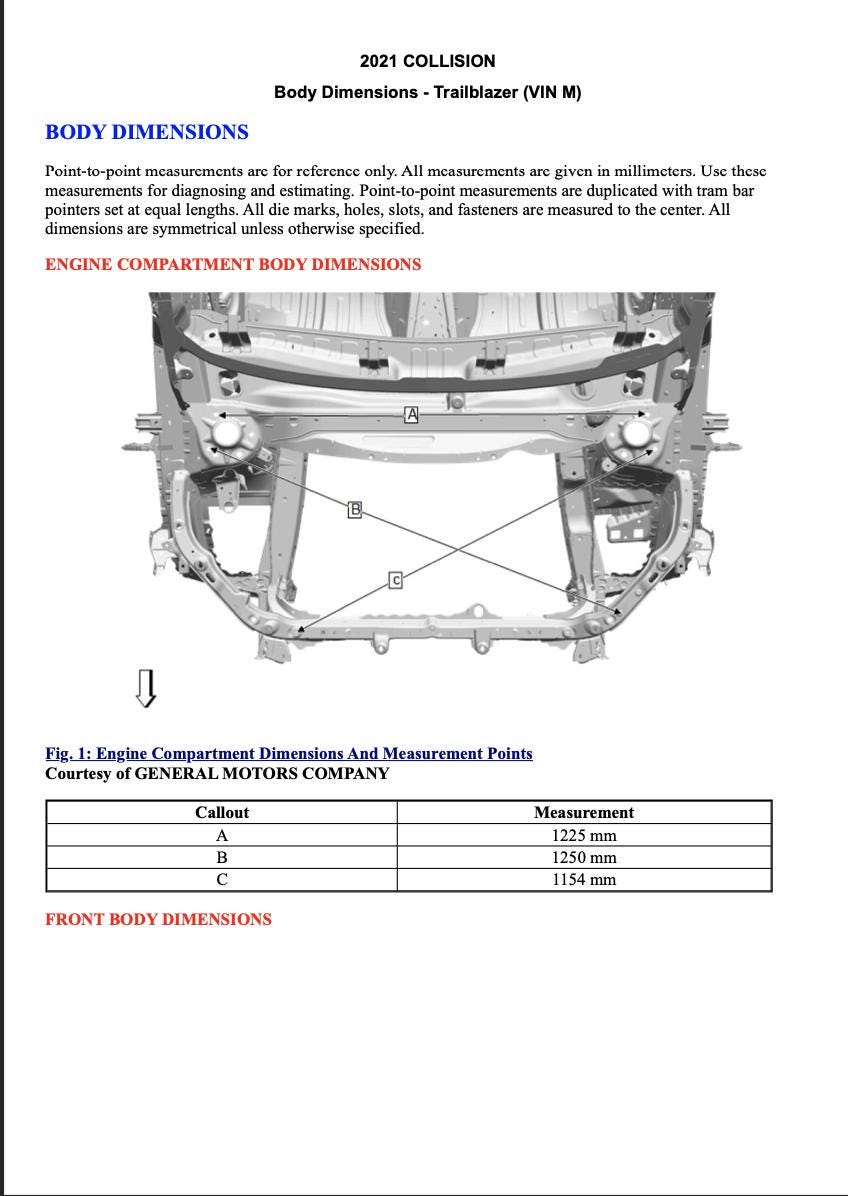 2021 COLLISION

Body Dimensions - Trailblazer (VIN M)

BODY DIMENSIONS

Point-to-point measurements are for reference only. All measurements are given in millimeters. Use these measurements for diagnosing and estimating. Point-to-point measurements are duplicated with tram bar pointers set at equal lengths. All die marks, holes, slots, and fasteners are measured to the center. All dimensions are symmetrical unless otherwise specified.

ENGINE COMPARTMENT BODY DIMENSIONS

A

B

C

Fig. 1: Engine Compartment Dimensions And Measurement Points
Courtesy of GENERAL MOTORS COMPANY

| Callout | Measurement |
|---|---|
| A | 1225 mm |
| B | 1250 mm |
| C | 1154 mm |

FRONT BODY DIMENSIONS