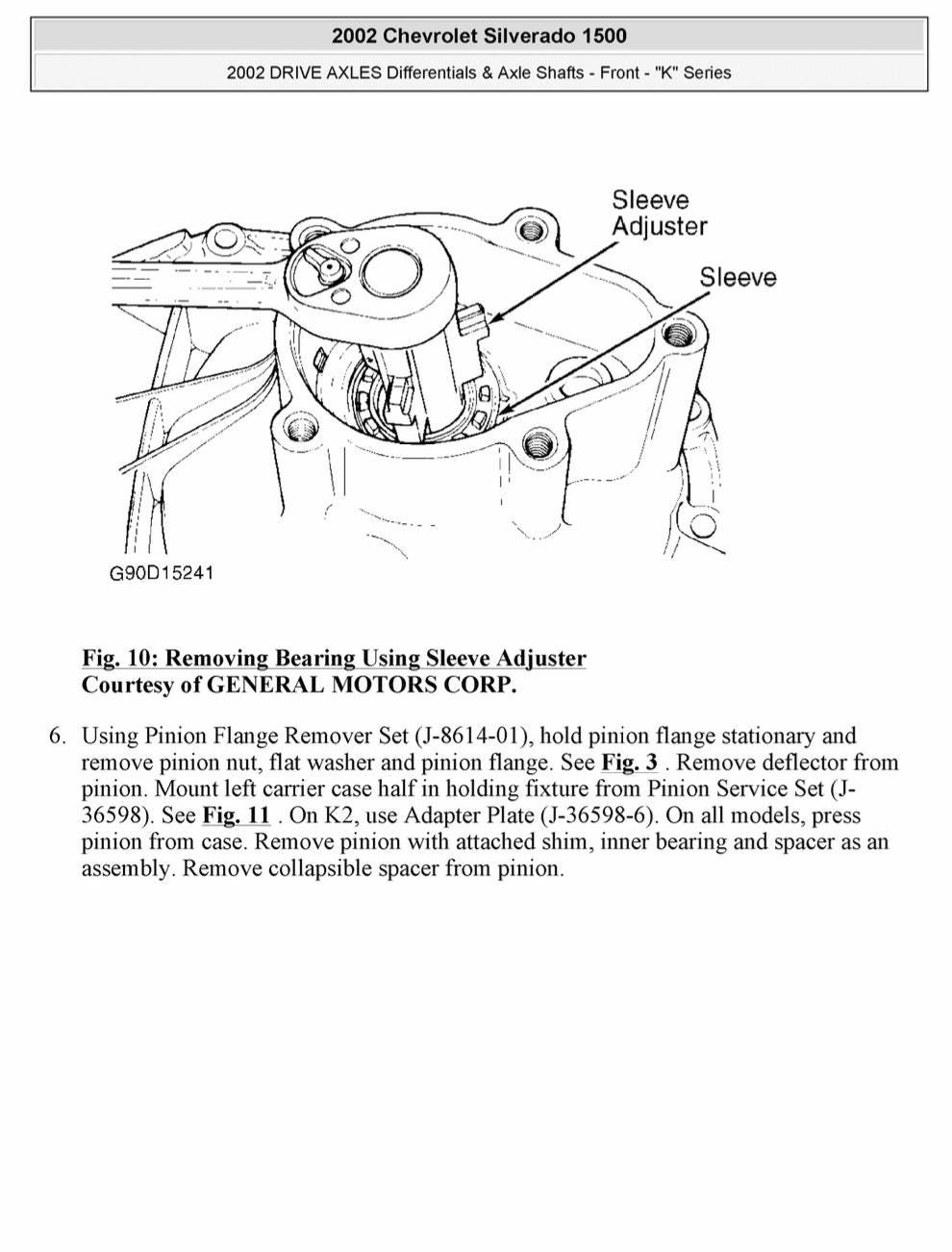 2002 Chevrolet Silverado 1500

2002 DRIVE AXLES Differentials & Axle Shafts - Front - "K" Series

Sleeve Adjuster

Sleeve

G90D15241

Fig. 10: Removing Bearing Using Sleeve Adjuster
Courtesy of GENERAL MOTORS CORP.

6. Using Pinion Flange Remover Set (J-8614-01), hold pinion flange stationary and remove pinion nut, flat washer and pinion flange. See Fig. 3 . Remove deflector from pinion. Mount left carrier case half in holding fixture from Pinion Service Set (J-36598). See Fig. 11 . On K2, use Adapter Plate (J-36598-6). On all models, press pinion from case. Remove pinion with attached shim, inner bearing and spacer as an assembly. Remove collapsible spacer from pinion.