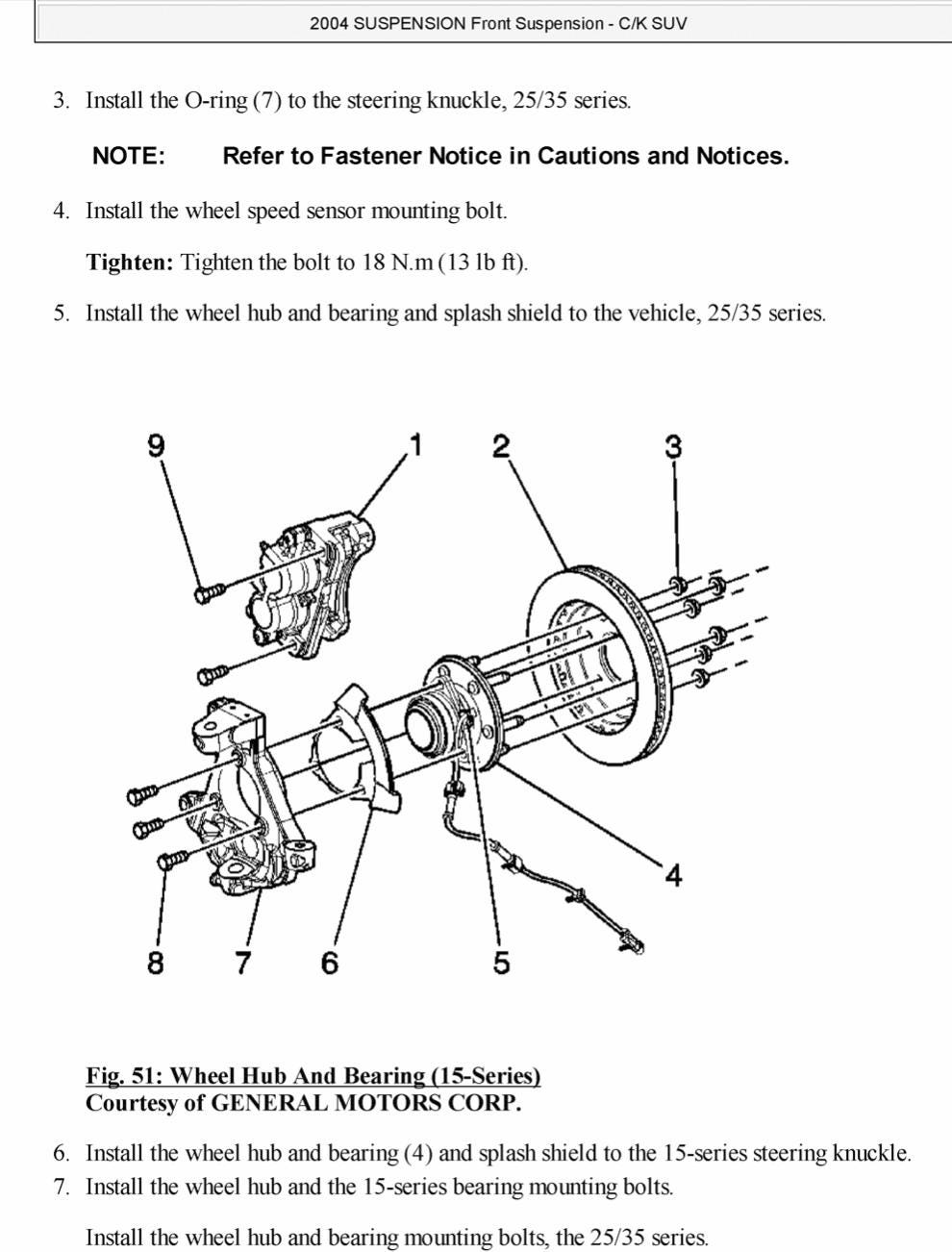 2004 SUSPENSION Front Suspension - C/K SUV

3. Install the O-ring (7) to the steering knuckle, 25/35 series.

NOTE: Refer to Fastener Notice in Cautions and Notices.

4. Install the wheel speed sensor mounting bolt.

Tighten: Tighten the bolt to 18 N.m (13 lb ft).

5. Install the wheel hub and bearing and splash shield to the vehicle, 25/35 series.

9
1
2
3
4
8
7
6
5

Fig. 51: Wheel Hub And Bearing (15-Series)
Courtesy of GENERAL MOTORS CORP.

6. Install the wheel hub and bearing (4) and splash shield to the 15-series steering knuckle.
7. Install the wheel hub and the 15-series bearing mounting bolts.

Install the wheel hub and bearing mounting bolts, the 25/35 series.