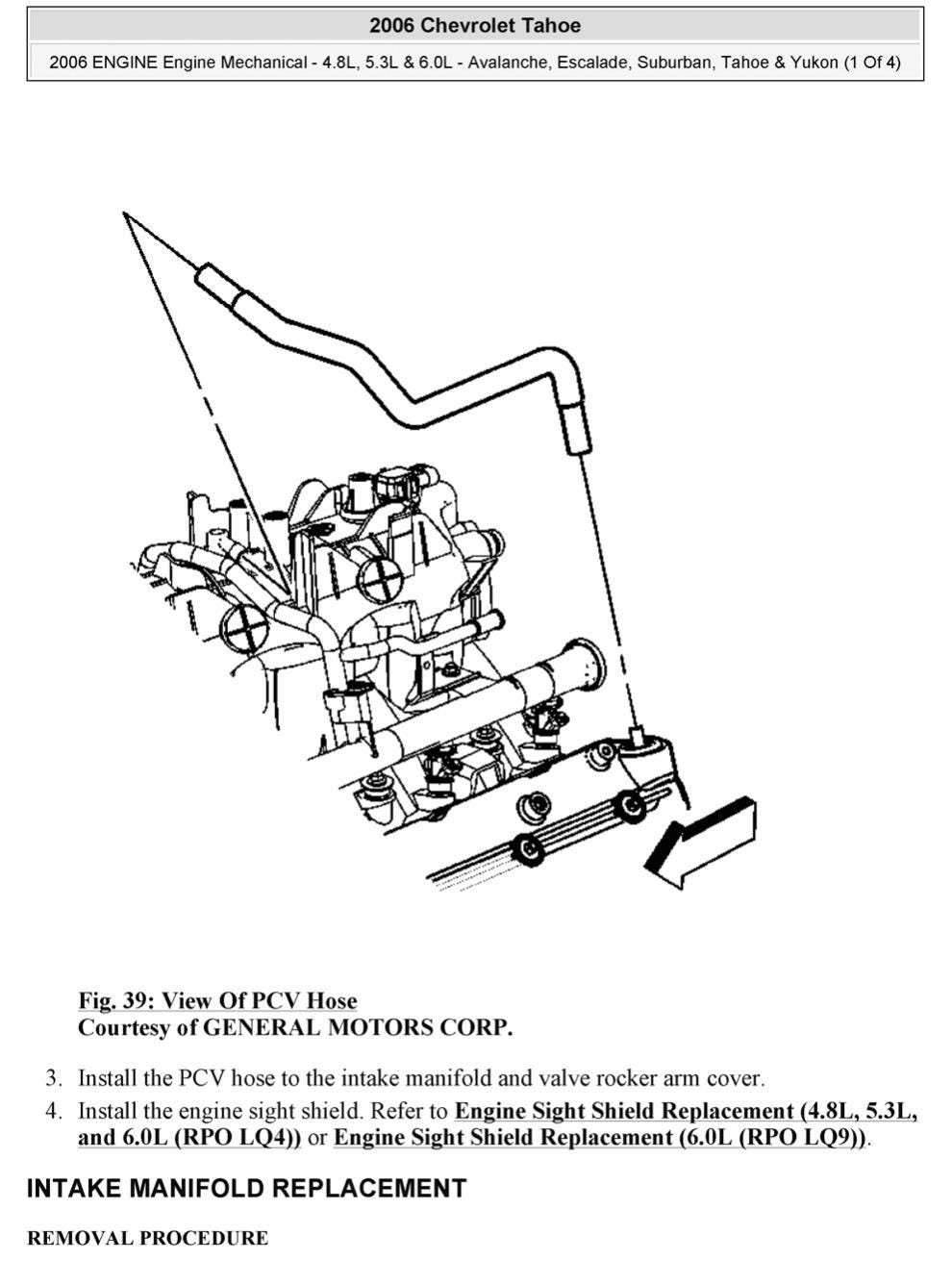 2006 Chevrolet Tahoe

2006 ENGINE Engine Mechanical - 4.8L, 5.3L & 6.0L - Avalanche, Escalade, Suburban, Tahoe & Yukon (1 Of 4)

Fig. 39: View Of PCV Hose
Courtesy of GENERAL MOTORS CORP.

3. Install the PCV hose to the intake manifold and valve rocker arm cover.

4. Install the engine sight shield. Refer to Engine Sight Shield Replacement (4.8L, 5.3L, and 6.0L (RPO LQ4)) or Engine Sight Shield Replacement (6.0L (RPO LQ9)).

INTAKE MANIFOLD REPLACEMENT

REMOVAL PROCEDURE