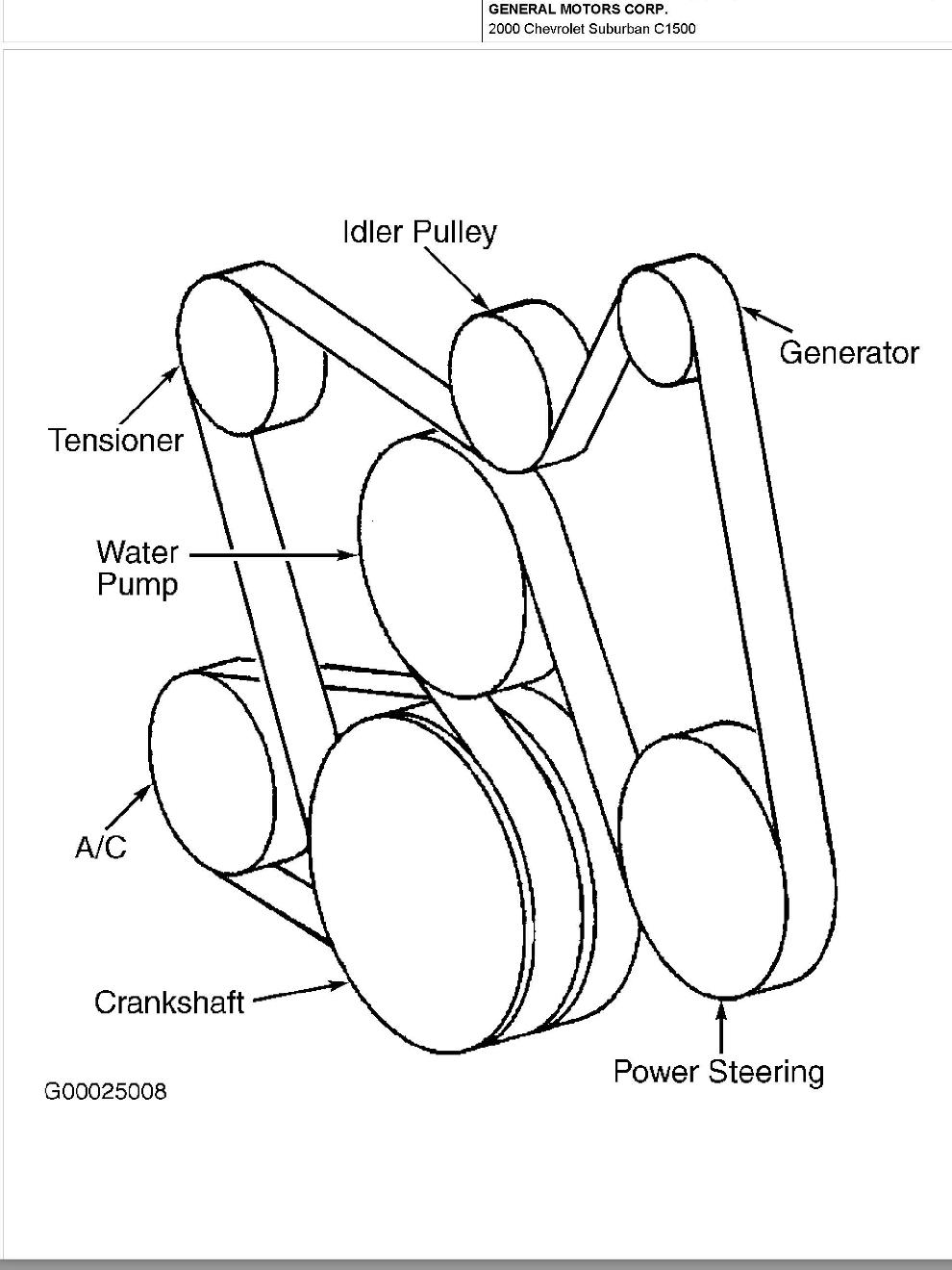 GENERAL MOTORS CORP.
2000 Chevrolet Suburban C1500

Idler Pulley

Generator

Tensioner

Water Pump

A/C

Crankshaft

Power Steering

G00025008