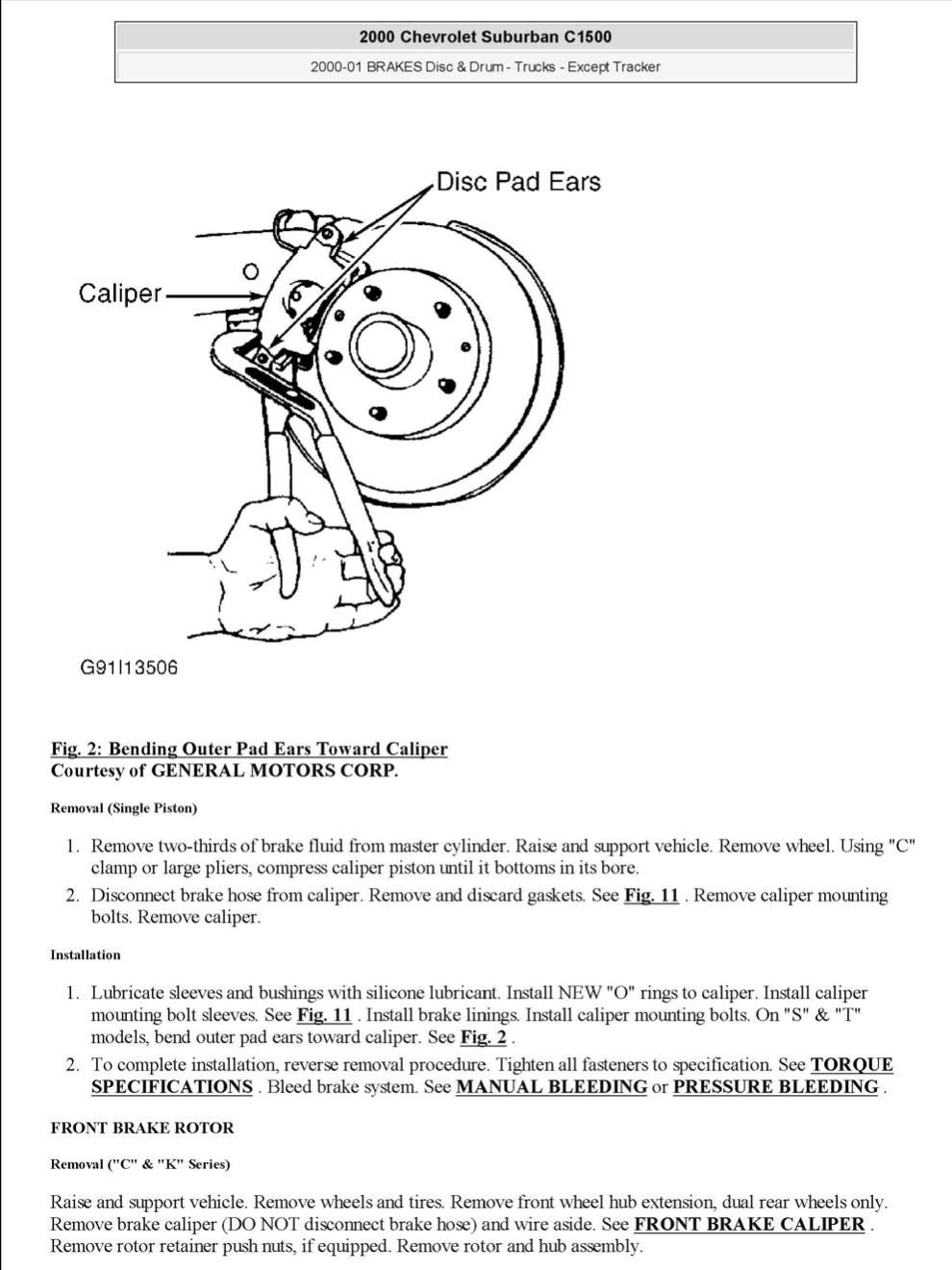 2000 Chevrolet Suburban C1500

2000-01 BRAKES Disc & Drum - Trucks - Except Tracker

Disc Pad Ears

Caliper

G91I13506

Fig. 2: Bending Outer Pad Ears Toward Caliper
Courtesy of GENERAL MOTORS CORP.

Removal (Single Piston)

1. Remove two-thirds of brake fluid from master cylinder. Raise and support vehicle. Remove wheel. Using "C" clamp or large pliers, compress caliper piston until it bottoms in its bore.
2. Disconnect brake hose from caliper. Remove and discard gaskets. See Fig. 11 . Remove caliper mounting bolts. Remove caliper.

Installation

1. Lubricate sleeves and bushings with silicone lubricant. Install NEW "O" rings to caliper. Install caliper mounting bolt sleeves. See Fig. 11 . Install brake linings. Install caliper mounting bolts. On "S" & "T" models, bend outer pad ears toward caliper. See Fig. 2 .
2. To complete installation, reverse removal procedure. Tighten all fasteners to specification. See TORQUE SPECIFICATIONS . Bleed brake system. See MANUAL BLEEDING or PRESSURE BLEEDING .

FRONT BRAKE ROTOR

Removal ("C" & "K" Series)

Raise and support vehicle. Remove wheels and tires. Remove front wheel hub extension, dual rear wheels only. Remove brake caliper (DO NOT disconnect brake hose) and wire aside. See FRONT BRAKE CALIPER . Remove rotor retainer push nuts, if equipped. Remove rotor and hub assembly.