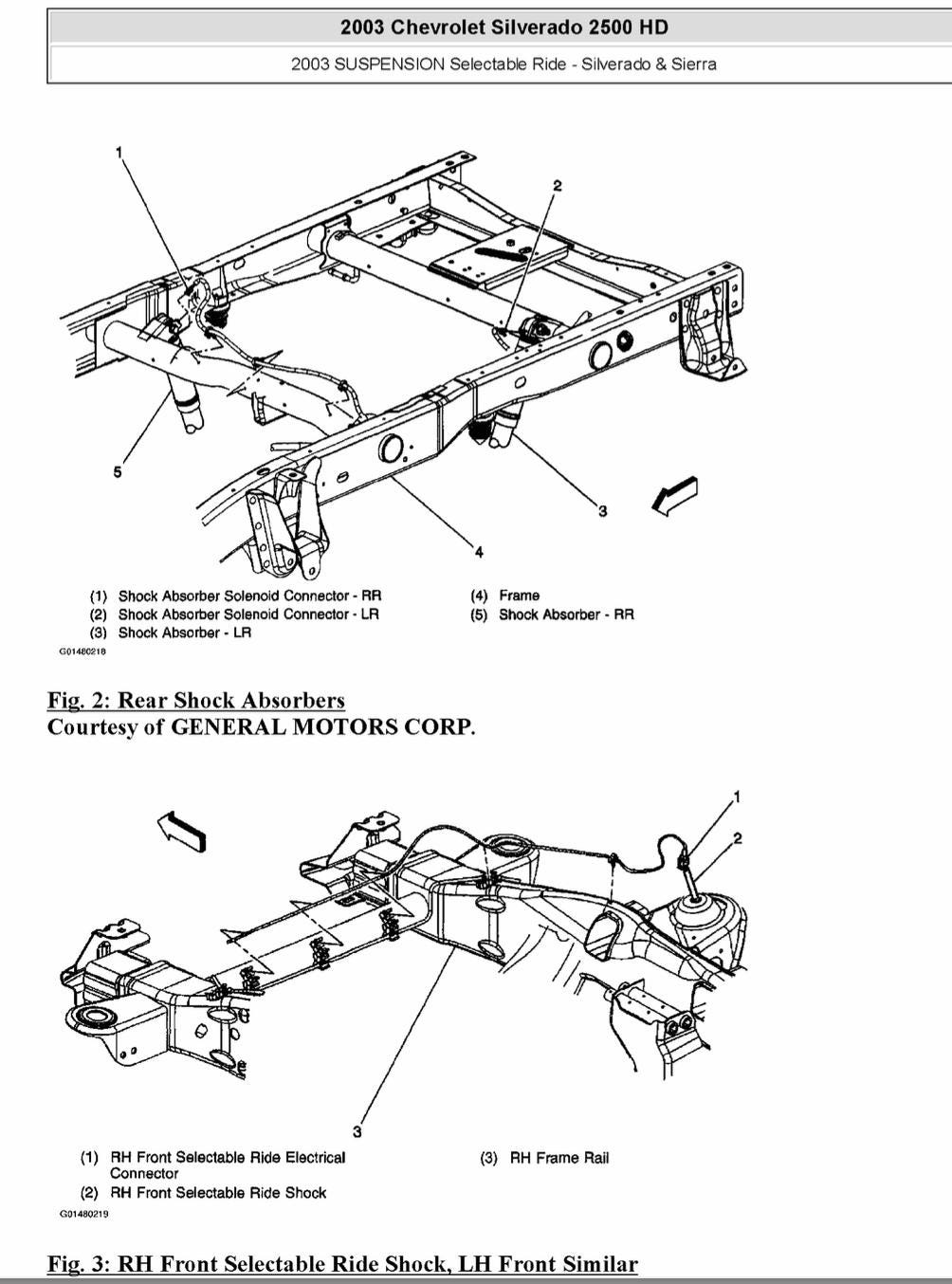 2003 Chevrolet Silverado 2500 HD

2003 SUSPENSION Selectable Ride - Silverado & Sierra

1
2
5
3
4

(1) Shock Absorber Solenoid Connector - RR
(2) Shock Absorber Solenoid Connector - LR
(3) Shock Absorber - LR
(4) Frame
(5) Shock Absorber - RR

G01480218

Fig. 2: Rear Shock Absorbers
Courtesy of GENERAL MOTORS CORP.

1
2
3

(1) RH Front Selectable Ride Electrical Connector
(2) RH Front Selectable Ride Shock
(3) RH Frame Rail

G01480219

Fig. 3: RH Front Selectable Ride Shock, LH Front Similar