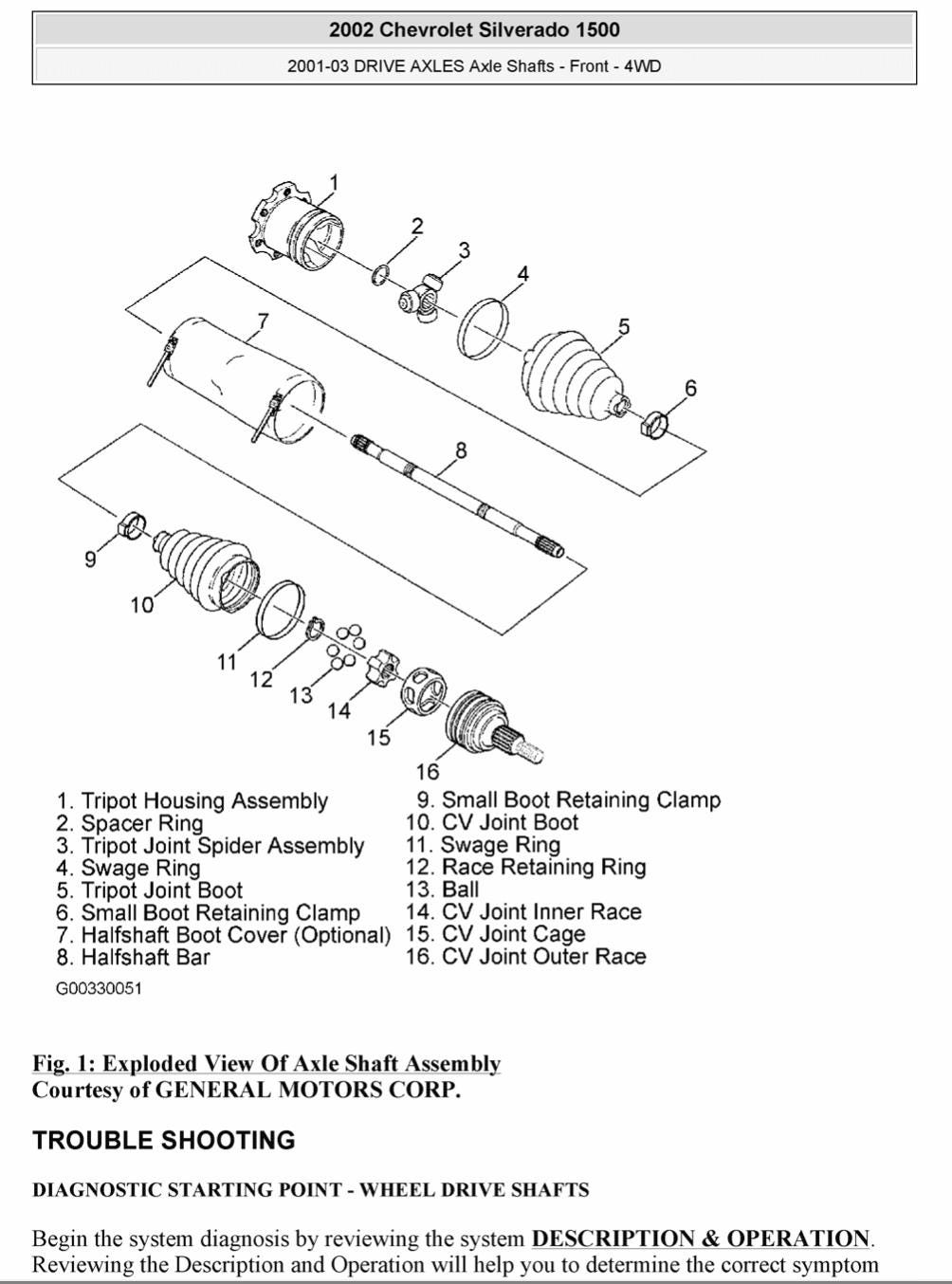 2002 Chevrolet Silverado 1500

2001-03 DRIVE AXLES Axle Shafts - Front - 4WD

1
2
3
4
5
6
7
8
9
10
11
12
13
14
15
16

1. Tripot Housing Assembly
2. Spacer Ring
3. Tripot Joint Spider Assembly
4. Swage Ring
5. Tripot Joint Boot
6. Small Boot Retaining Clamp
7. Halfshaft Boot Cover (Optional)
8. Halfshaft Bar

9. Small Boot Retaining Clamp
10. CV Joint Boot
11. Swage Ring
12. Race Retaining Ring
13. Ball
14. CV Joint Inner Race
15. CV Joint Cage
16. CV Joint Outer Race

G00330051

Fig. 1: Exploded View Of Axle Shaft Assembly
Courtesy of GENERAL MOTORS CORP.

TROUBLE SHOOTING

DIAGNOSTIC STARTING POINT - WHEEL DRIVE SHAFTS

Begin the system diagnosis by reviewing the system DESCRIPTION & OPERATION. Reviewing the Description and Operation will help you to determine the correct symptom