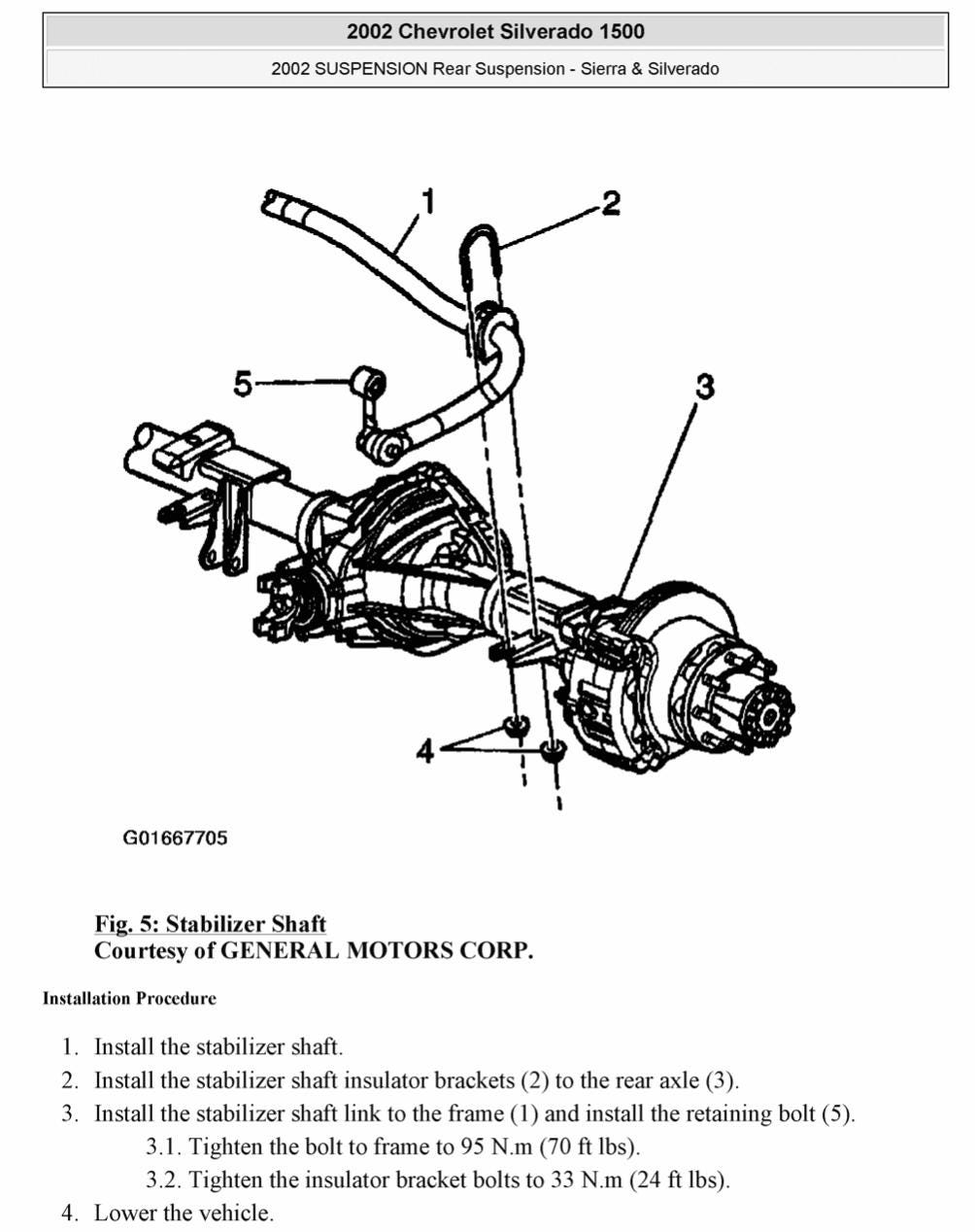 2002 Chevrolet Silverado 1500

2002 SUSPENSION Rear Suspension - Sierra & Silverado

1

2

5

3

4

G01667705

Fig. 5: Stabilizer Shaft
Courtesy of GENERAL MOTORS CORP.

Installation Procedure

1. Install the stabilizer shaft.
2. Install the stabilizer shaft insulator brackets (2) to the rear axle (3).
3. Install the stabilizer shaft link to the frame (1) and install the retaining bolt (5).
3.1. Tighten the bolt to frame to 95 N.m (70 ft lbs).
3.2. Tighten the insulator bracket bolts to 33 N.m (24 ft lbs).
4. Lower the vehicle.