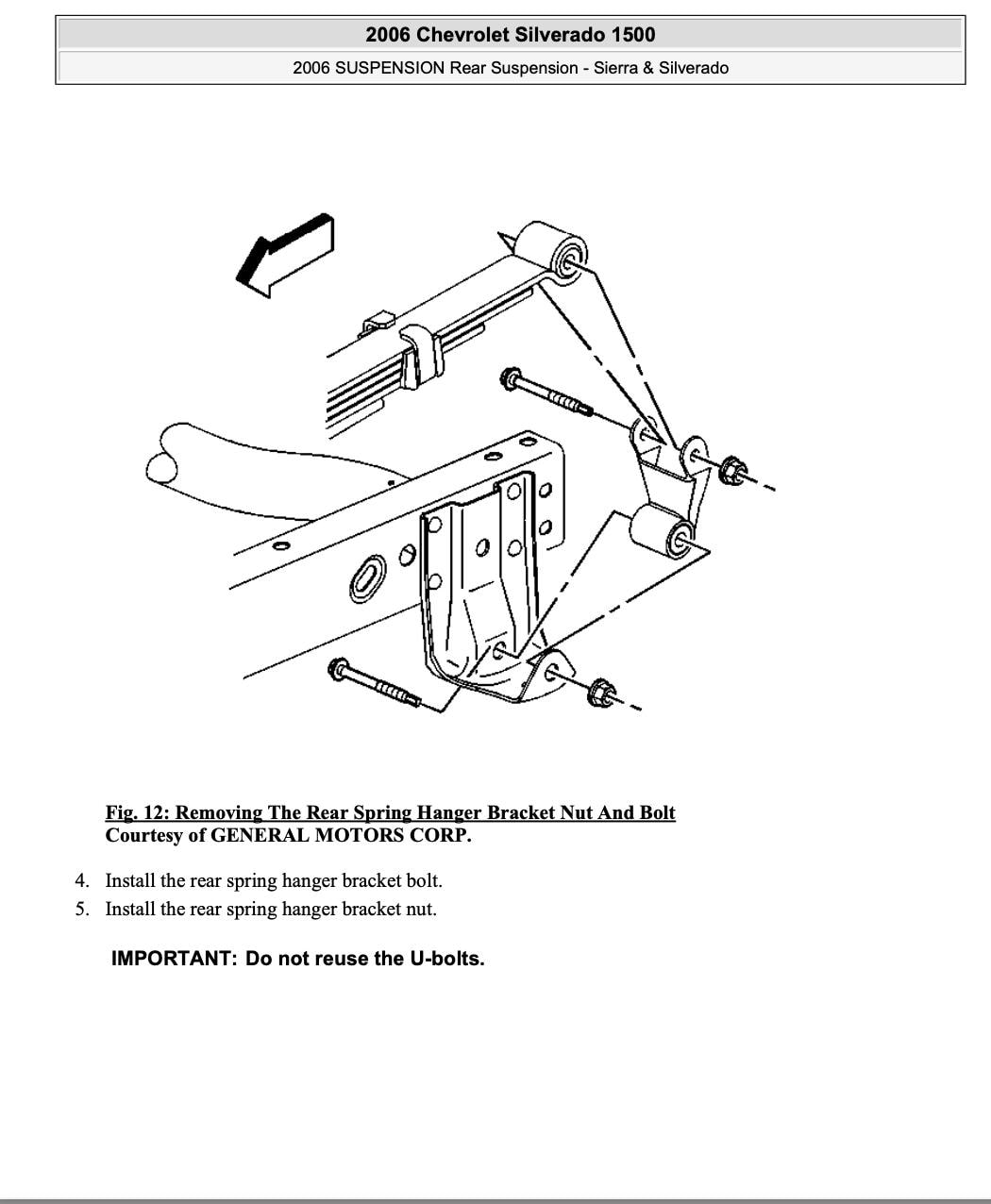 2006 Chevrolet Silverado 1500

2006 SUSPENSION Rear Suspension - Sierra & Silverado

Fig. 12: Removing The Rear Spring Hanger Bracket Nut And Bolt
Courtesy of GENERAL MOTORS CORP.

4. Install the rear spring hanger bracket bolt.
5. Install the rear spring hanger bracket nut.

IMPORTANT: Do not reuse the U-bolts.