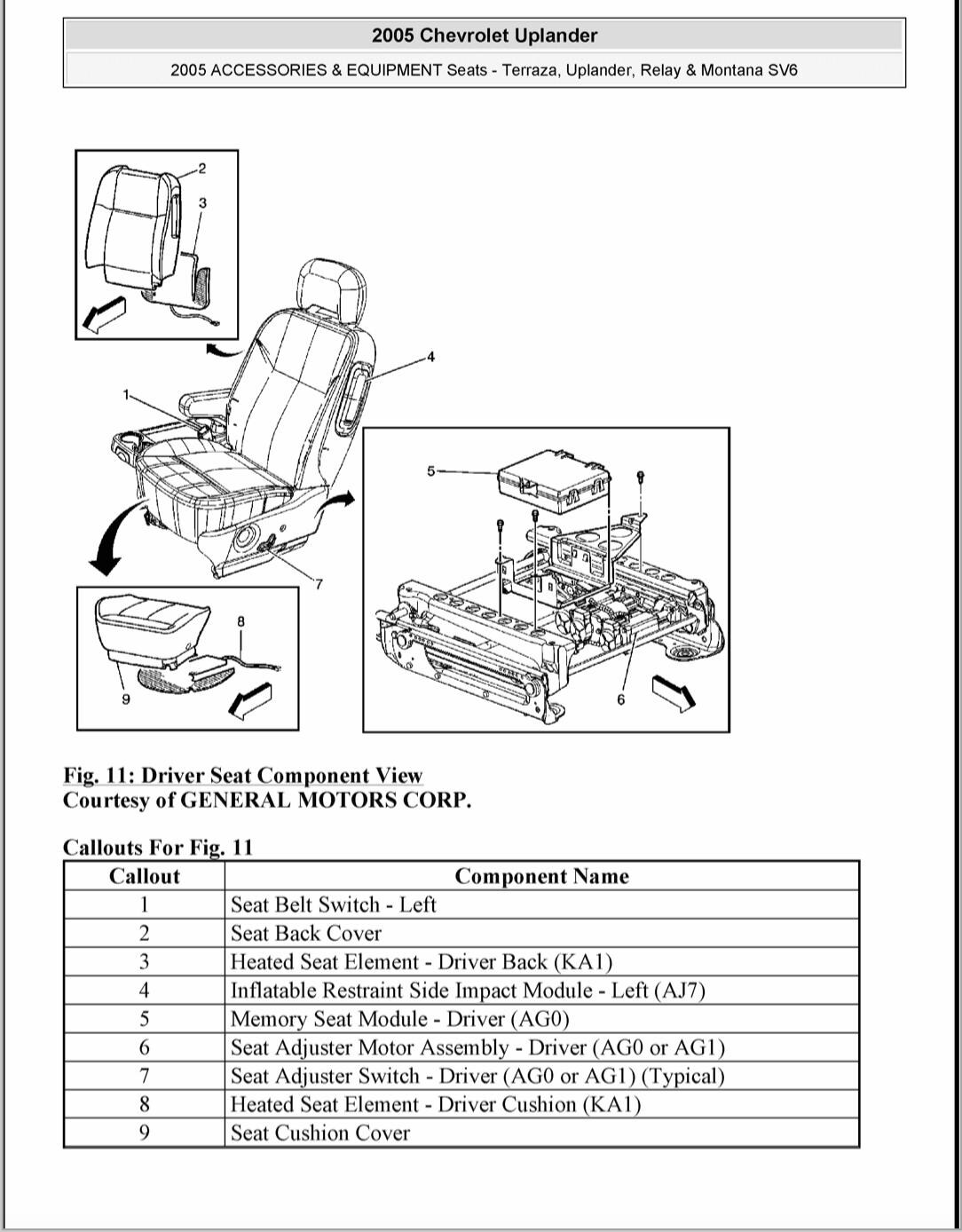 2005 Chevrolet Uplander

2005 ACCESSORIES & EQUIPMENT Seats - Terraza, Uplander, Relay & Montana SV6

2
3
4
1
5
7
8
9
6

Fig. 11: Driver Seat Component View
Courtesy of GENERAL MOTORS CORP.

Callouts For Fig. 11

| Callout | Component Name |
|---|---|
| 1 | Seat Belt Switch - Left |
| 2 | Seat Back Cover |
| 3 | Heated Seat Element - Driver Back (KA1) |
| 4 | Inflatable Restraint Side Impact Module - Left (AJ7) |
| 5 | Memory Seat Module - Driver (AG0) |
| 6 | Seat Adjuster Motor Assembly - Driver (AG0 or AG1) |
| 7 | Seat Adjuster Switch - Driver (AG0 or AG1) (Typical) |
| 8 | Heated Seat Element - Driver Cushion (KA1) |
| 9 | Seat Cushion Cover |