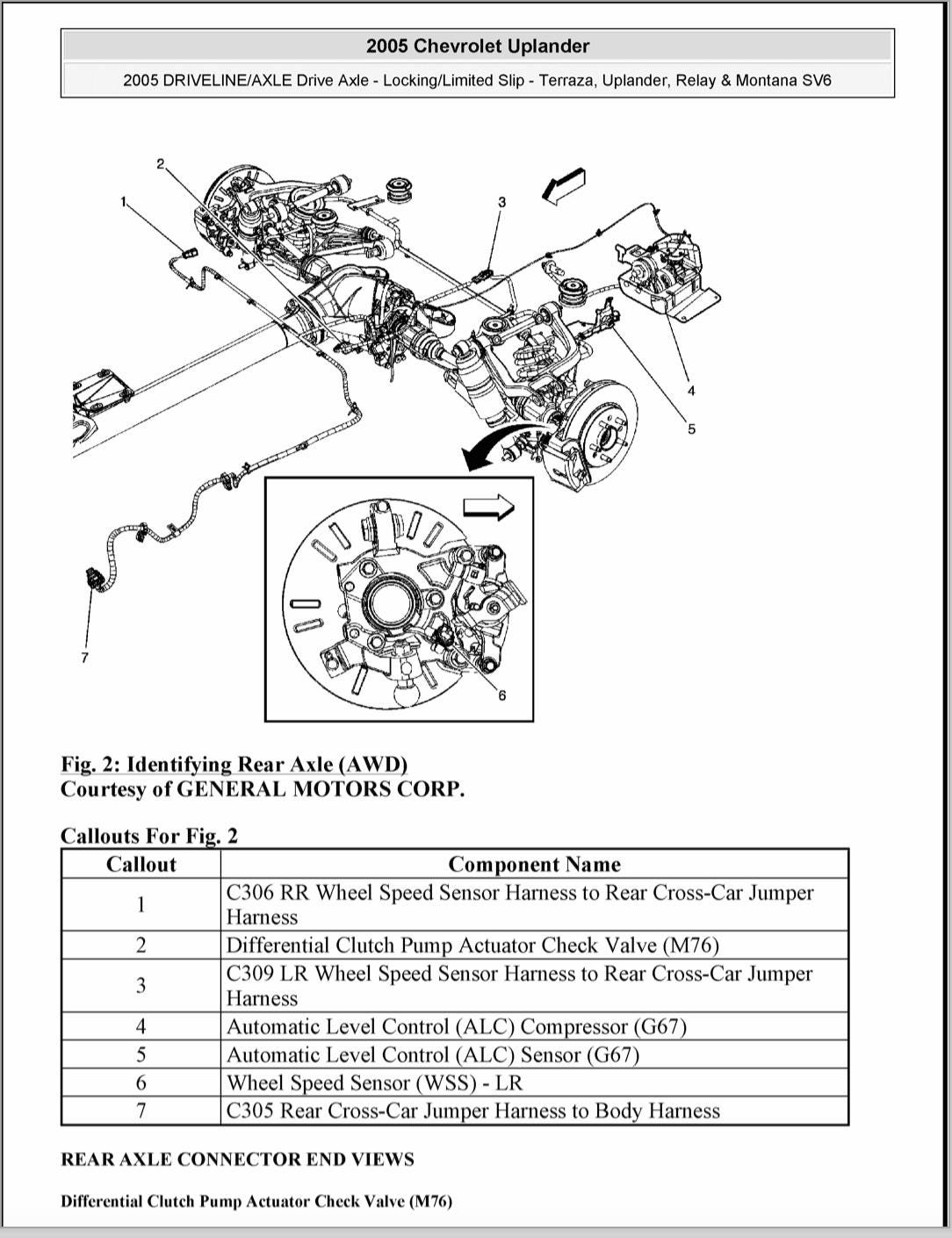 2005 Chevrolet Uplander

2005 DRIVELINE/AXLE Drive Axle - Locking/Limited Slip - Terraza, Uplander, Relay & Montana SV6

2
1
3
4
5
7
6

Fig. 2: Identifying Rear Axle (AWD)
Courtesy of GENERAL MOTORS CORP.

Callouts For Fig. 2

| Callout | Component Name |
|---|---|
| 1 | C306 RR Wheel Speed Sensor Harness to Rear Cross-Car Jumper Harness |
| 2 | Differential Clutch Pump Actuator Check Valve (M76) |
| 3 | C309 LR Wheel Speed Sensor Harness to Rear Cross-Car Jumper Harness |
| 4 | Automatic Level Control (ALC) Compressor (G67) |
| 5 | Automatic Level Control (ALC) Sensor (G67) |
| 6 | Wheel Speed Sensor (WSS) - LR |
| 7 | C305 Rear Cross-Car Jumper Harness to Body Harness |

REAR AXLE CONNECTOR END VIEWS

Differential Clutch Pump Actuator Check Valve (M76)