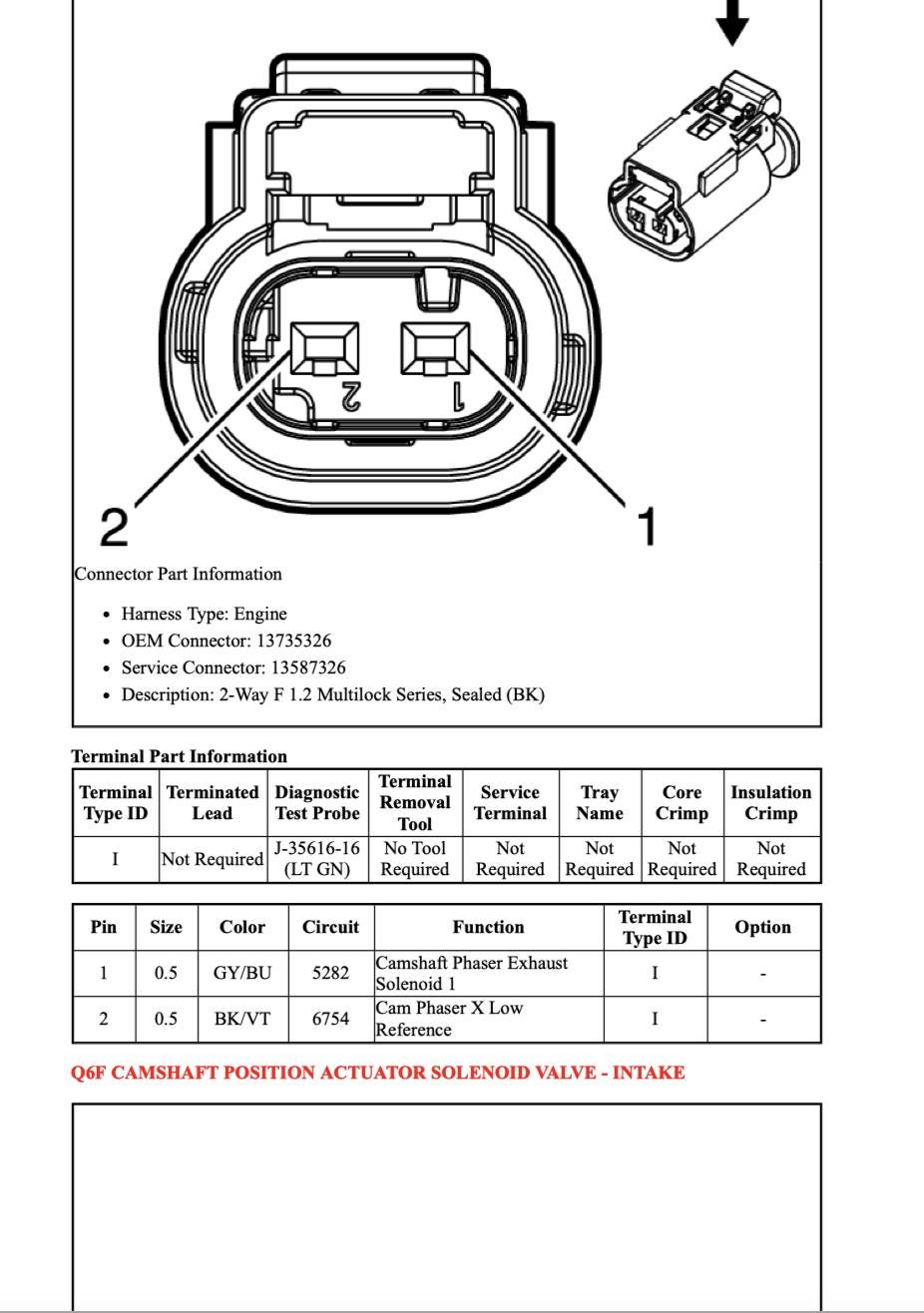 2

1

2

1

Connector Part Information

- Harness Type: Engine
- OEM Connector: 13735326
- Service Connector: 13587326
- Description: 2-Way F 1.2 Multilock Series, Sealed (BK)

Terminal Part Information

| Terminal Type ID | Terminated Lead | Diagnostic Test Probe | Terminal Removal Tool | Service Terminal | Tray Name | Core Crimp | Insulation Crimp |
|---|---|---|---|---|---|---|---|
| I | Not Required | J-35616-16 (LT GN) | No Tool Required | Not Required | Not Required | Not Required | Not Required |

| Pin | Size | Color | Circuit | Function | Terminal Type ID | Option |
|---|---|---|---|---|---|---|
| 1 | 0.5 | GY/BU | 5282 | Camshaft Phaser Exhaust Solenoid 1 | I | - |
| 2 | 0.5 | BK/VT | 6754 | Cam Phaser X Low Reference | I | - |

Q6F CAMSHAFT POSITION ACTUATOR SOLENOID VALVE - INTAKE