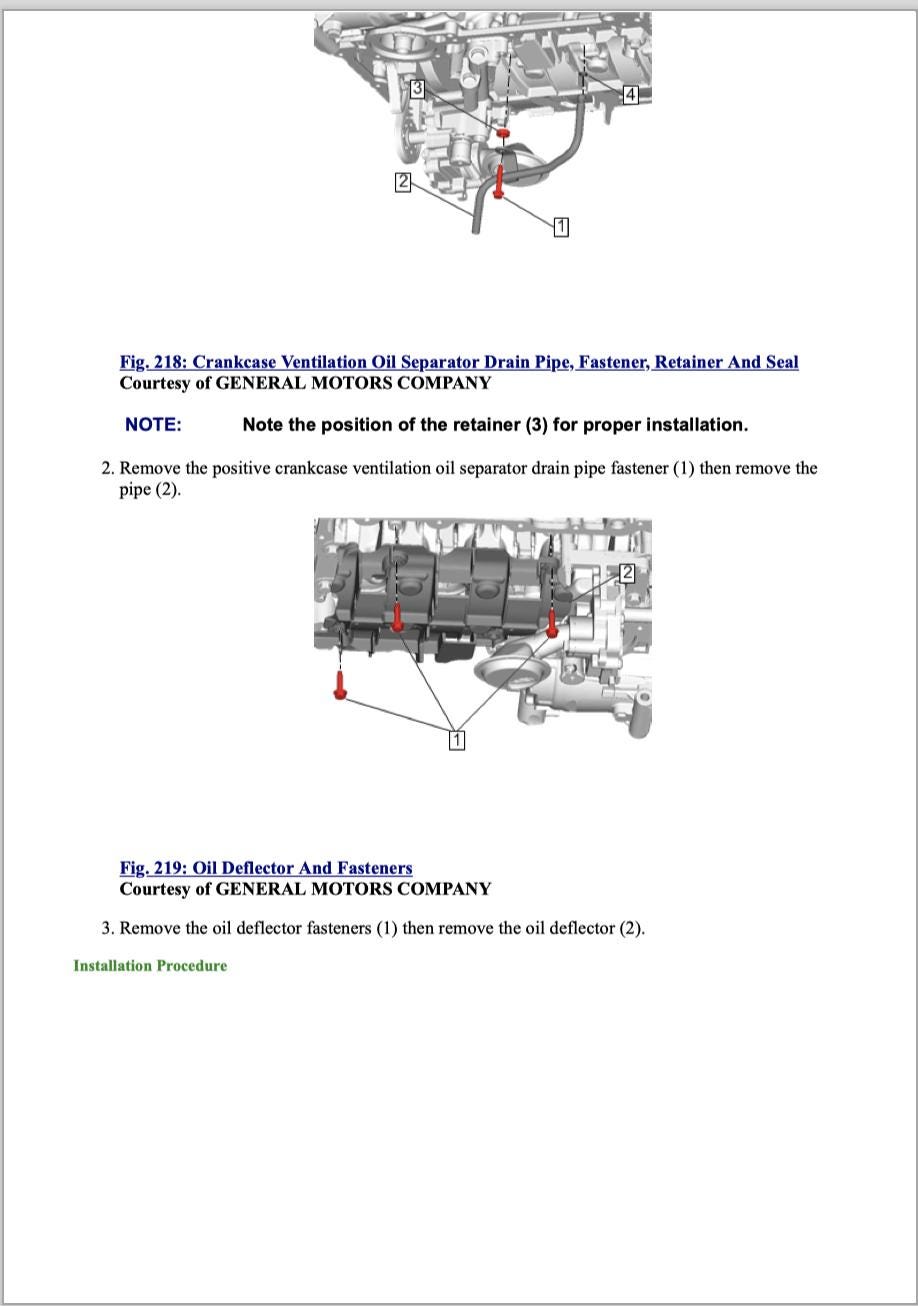 3
4
2
1

Fig. 218: Crankcase Ventilation Oil Separator Drain Pipe, Fastener, Retainer And Seal
Courtesy of GENERAL MOTORS COMPANY

NOTE: Note the position of the retainer (3) for proper installation.

2. Remove the positive crankcase ventilation oil separator drain pipe fastener (1) then remove the pipe (2).

2
1

Fig. 219: Oil Deflector And Fasteners
Courtesy of GENERAL MOTORS COMPANY

3. Remove the oil deflector fasteners (1) then remove the oil deflector (2).

Installation Procedure