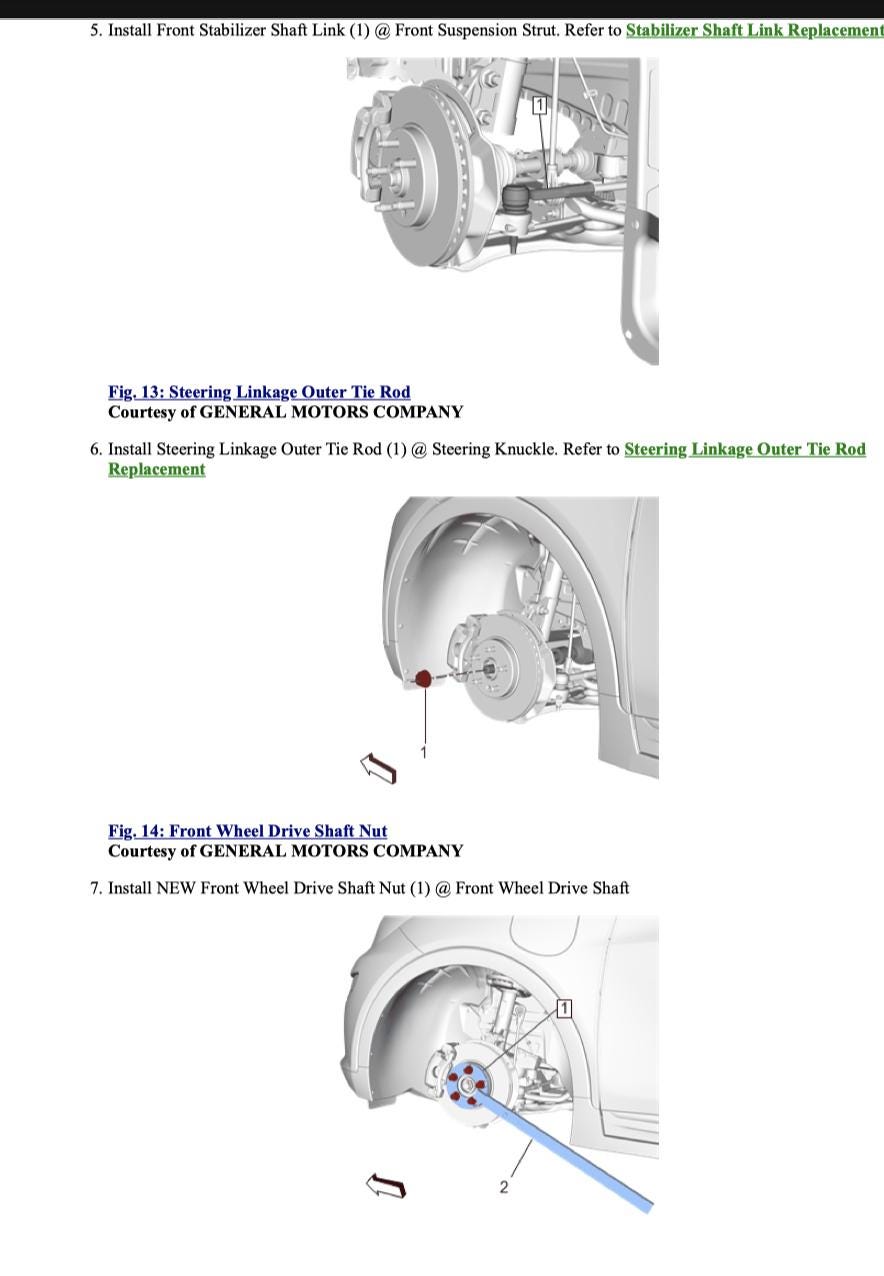 5. Install Front Stabilizer Shaft Link (1) @ Front Suspension Strut. Refer to Stabilizer Shaft Link Replacement

1

Fig. 13: Steering Linkage Outer Tie Rod
Courtesy of GENERAL MOTORS COMPANY

6. Install Steering Linkage Outer Tie Rod (1) @ Steering Knuckle. Refer to Steering Linkage Outer Tie Rod Replacement

1

Fig. 14: Front Wheel Drive Shaft Nut
Courtesy of GENERAL MOTORS COMPANY

7. Install NEW Front Wheel Drive Shaft Nut (1) @ Front Wheel Drive Shaft

1

2