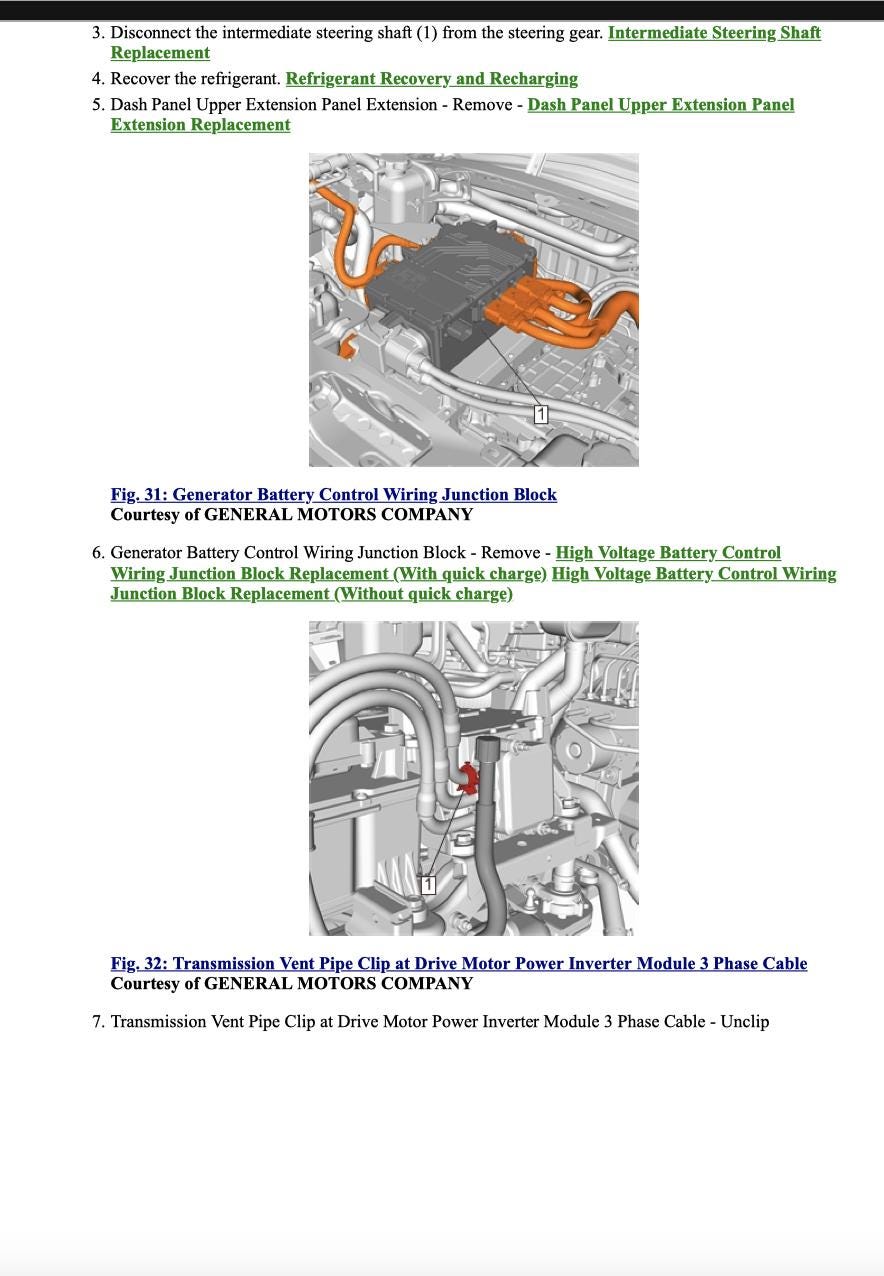 3. Disconnect the intermediate steering shaft (1) from the steering gear. Intermediate Steering Shaft Replacement

4. Recover the refrigerant. Refrigerant Recovery and Recharging

5. Dash Panel Upper Extension Panel Extension - Remove - Dash Panel Upper Extension Panel Extension Replacement

1

Fig. 31: Generator Battery Control Wiring Junction Block
Courtesy of GENERAL MOTORS COMPANY

6. Generator Battery Control Wiring Junction Block - Remove - High Voltage Battery Control Wiring Junction Block Replacement (With quick charge) High Voltage Battery Control Wiring Junction Block Replacement (Without quick charge)

1

Fig. 32: Transmission Vent Pipe Clip at Drive Motor Power Inverter Module 3 Phase Cable
Courtesy of GENERAL MOTORS COMPANY

7. Transmission Vent Pipe Clip at Drive Motor Power Inverter Module 3 Phase Cable - Unclip