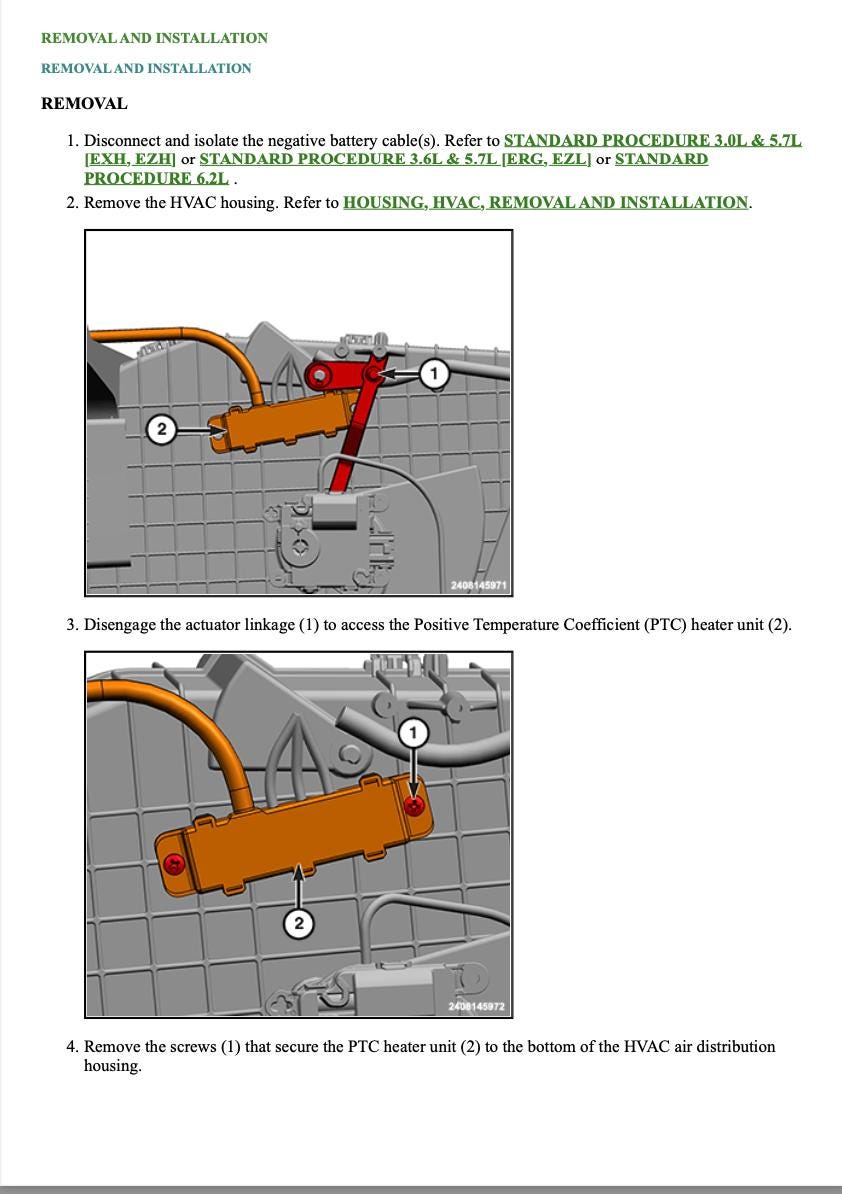 REMOVAL AND INSTALLATION

REMOVAL AND INSTALLATION

REMOVAL

1. Disconnect and isolate the negative battery cable(s). Refer to STANDARD PROCEDURE 3.0L & 5.7L [EXH, EZH] or STANDARD PROCEDURE 3.6L & 5.7L [ERG, EZL] or STANDARD PROCEDURE 6.2L .

2. Remove the HVAC housing. Refer to HOUSING, HVAC, REMOVAL AND INSTALLATION.

1

2

2408145971

3. Disengage the actuator linkage (1) to access the Positive Temperature Coefficient (PTC) heater unit (2).

1

2

2408145972

4. Remove the screws (1) that secure the PTC heater unit (2) to the bottom of the HVAC air distribution housing.