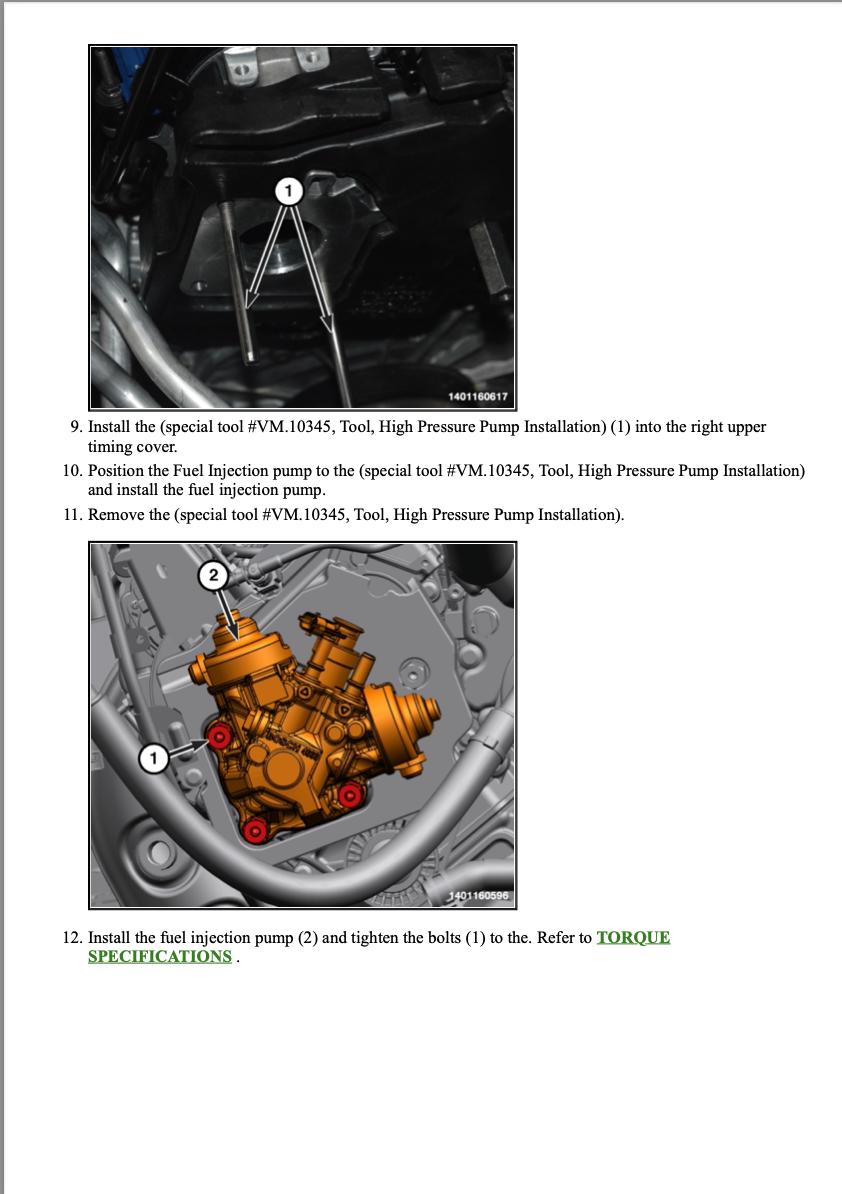 1

1401160617

9. Install the (special tool #VM.10345, Tool, High Pressure Pump Installation) (1) into the right upper timing cover.

10. Position the Fuel Injection pump to the (special tool #VM.10345, Tool, High Pressure Pump Installation) and install the fuel injection pump.

11. Remove the (special tool #VM.10345, Tool, High Pressure Pump Installation).

2

1

1401160596

12. Install the fuel injection pump (2) and tighten the bolts (1) to the. Refer to TORQUE SPECIFICATIONS .