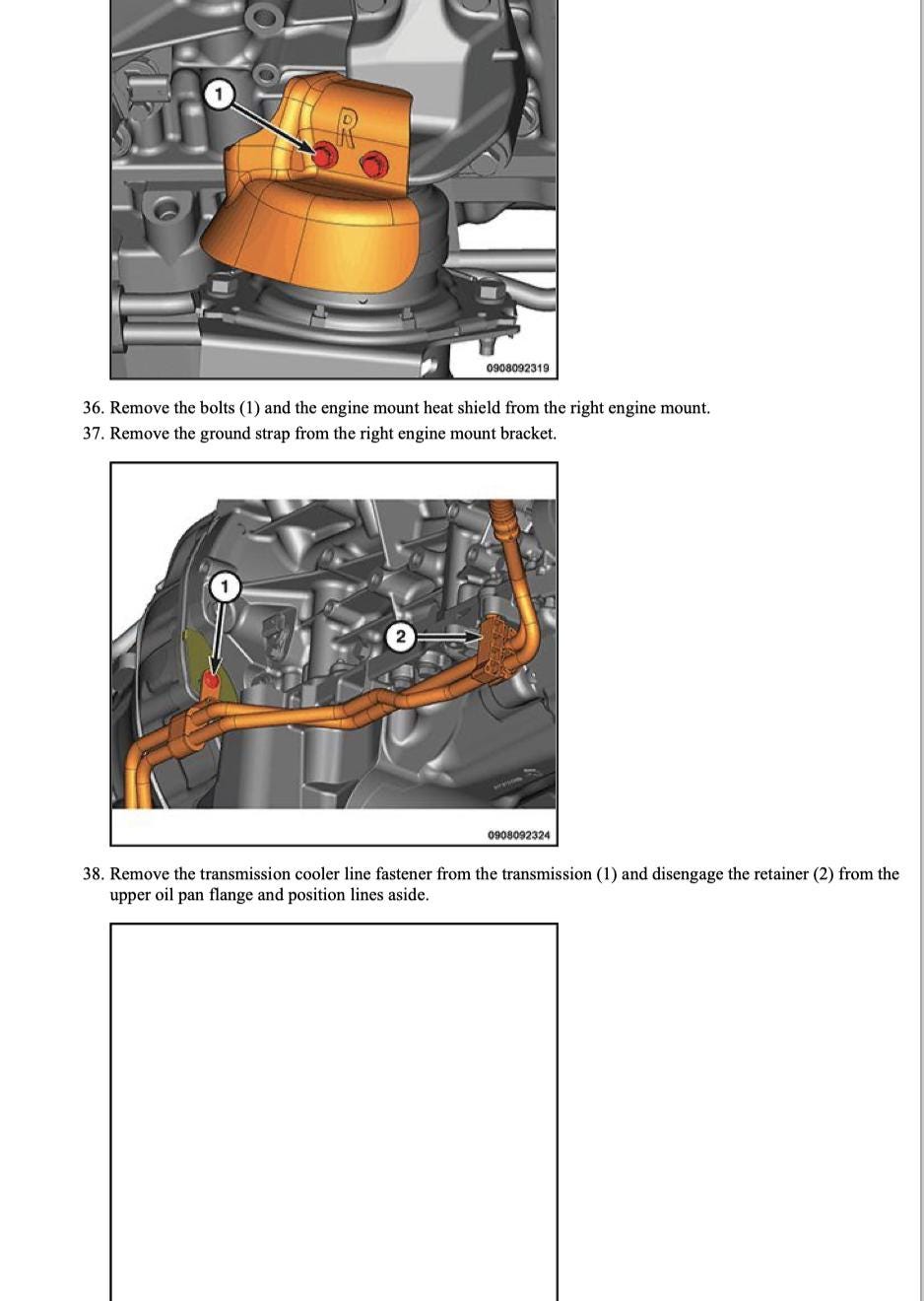 1

R

0908092319

36. Remove the bolts (1) and the engine mount heat shield from the right engine mount.
37. Remove the ground strap from the right engine mount bracket.

1

2

0908092324

38. Remove the transmission cooler line fastener from the transmission (1) and disengage the retainer (2) from the upper oil pan flange and position lines aside.