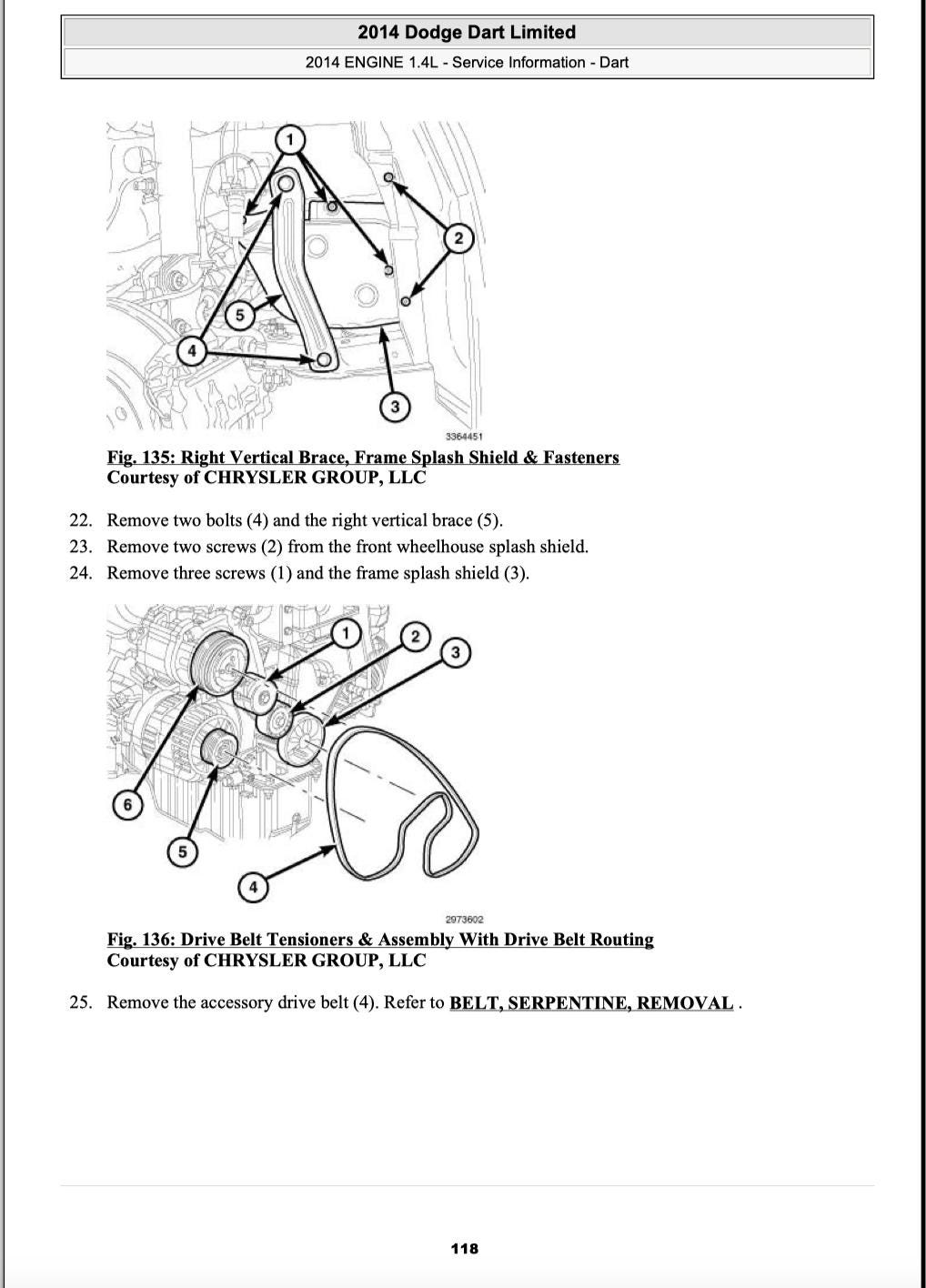 2014 Dodge Dart Limited

2014 ENGINE 1.4L - Service Information - Dart

1
2
5
4
3
3364451

Fig. 135: Right Vertical Brace, Frame Splash Shield & Fasteners
Courtesy of CHRYSLER GROUP, LLC

22. Remove two bolts (4) and the right vertical brace (5).
23. Remove two screws (2) from the front wheelhouse splash shield.
24. Remove three screws (1) and the frame splash shield (3).

1
2
3
6
5
4
2973602

Fig. 136: Drive Belt Tensioners & Assembly With Drive Belt Routing
Courtesy of CHRYSLER GROUP, LLC

25. Remove the accessory drive belt (4). Refer to BELT, SERPENTINE, REMOVAL .

118