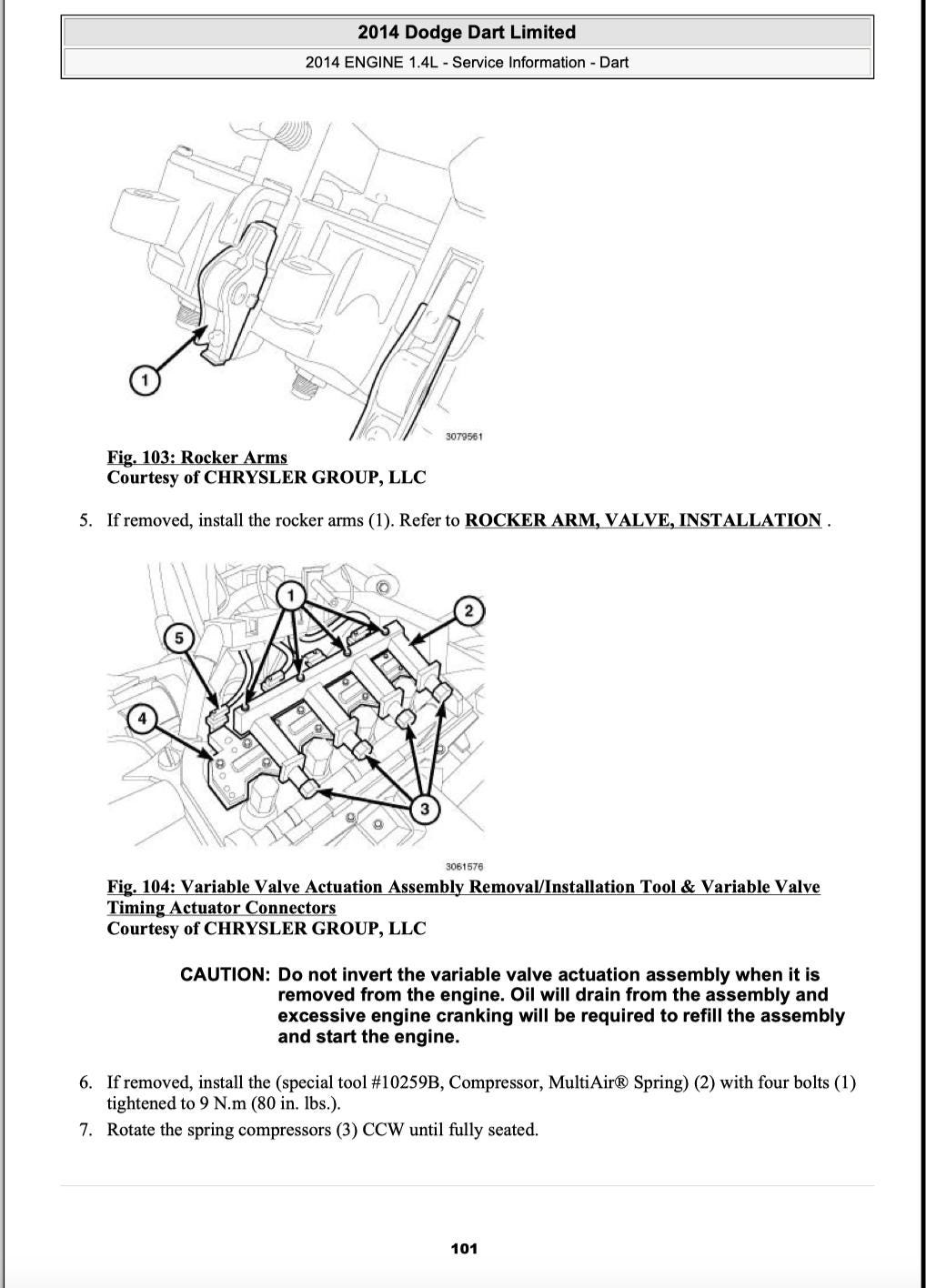 2014 Dodge Dart Limited

2014 ENGINE 1.4L - Service Information - Dart

1

3079561

Fig. 103: Rocker Arms
Courtesy of CHRYSLER GROUP, LLC

5. If removed, install the rocker arms (1). Refer to ROCKER ARM, VALVE, INSTALLATION .

1
2
5
4
3

3061576

Fig. 104: Variable Valve Actuation Assembly Removal/Installation Tool & Variable Valve Timing Actuator Connectors
Courtesy of CHRYSLER GROUP, LLC

CAUTION: Do not invert the variable valve actuation assembly when it is removed from the engine. Oil will drain from the assembly and excessive engine cranking will be required to refill the assembly and start the engine.

6. If removed, install the (special tool #10259B, Compressor, MultiAir® Spring) (2) with four bolts (1) tightened to 9 N.m (80 in. lbs.).
7. Rotate the spring compressors (3) CCW until fully seated.

101