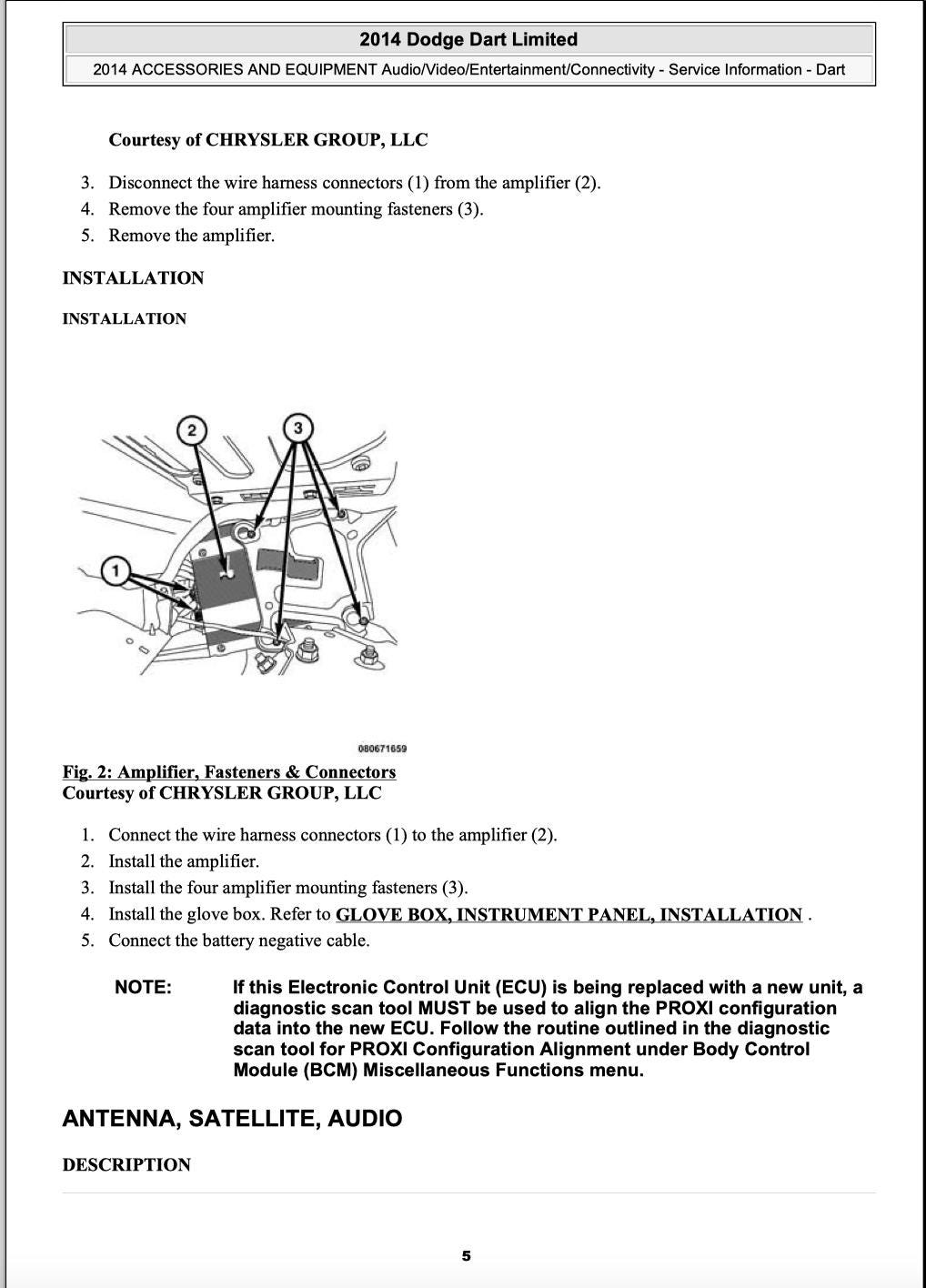 2014 Dodge Dart Limited

2014 ACCESSORIES AND EQUIPMENT Audio/Video/Entertainment/Connectivity - Service Information - Dart

Courtesy of CHRYSLER GROUP, LLC

3. Disconnect the wire harness connectors (1) from the amplifier (2).
4. Remove the four amplifier mounting fasteners (3).
5. Remove the amplifier.

INSTALLATION

INSTALLATION

2

3

1

080671659

Fig. 2: Amplifier, Fasteners & Connectors
Courtesy of CHRYSLER GROUP, LLC

1. Connect the wire harness connectors (1) to the amplifier (2).
2. Install the amplifier.
3. Install the four amplifier mounting fasteners (3).
4. Install the glove box. Refer to GLOVE BOX, INSTRUMENT PANEL, INSTALLATION .
5. Connect the battery negative cable.

NOTE: If this Electronic Control Unit (ECU) is being replaced with a new unit, a diagnostic scan tool MUST be used to align the PROXI configuration data into the new ECU. Follow the routine outlined in the diagnostic scan tool for PROXI Configuration Alignment under Body Control Module (BCM) Miscellaneous Functions menu.

ANTENNA, SATELLITE, AUDIO

DESCRIPTION

5