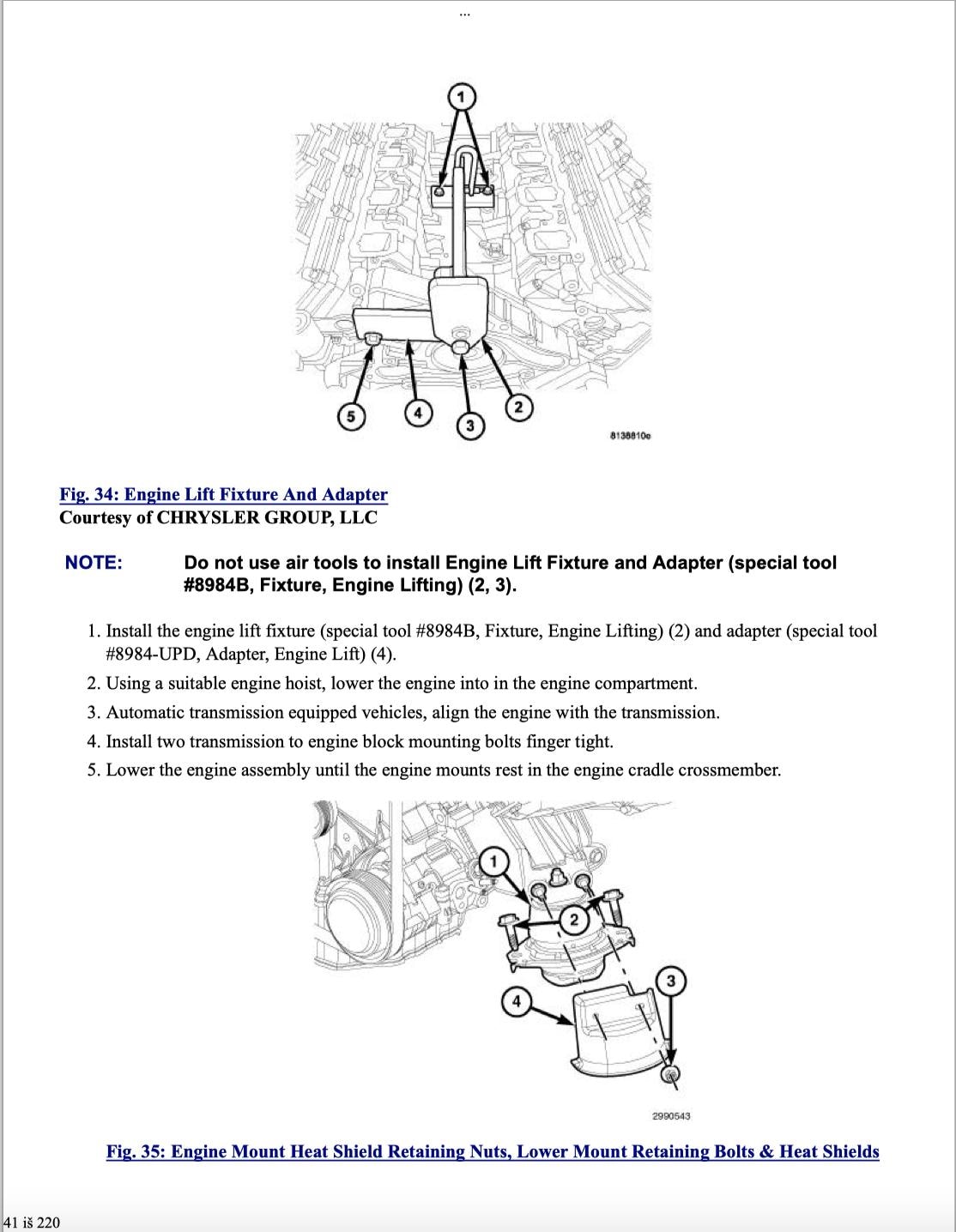 ...

1

5
4
3
2

8138810e

Fig. 34: Engine Lift Fixture And Adapter
Courtesy of CHRYSLER GROUP, LLC

NOTE: Do not use air tools to install Engine Lift Fixture and Adapter (special tool #8984B, Fixture, Engine Lifting) (2, 3).

1. Install the engine lift fixture (special tool #8984B, Fixture, Engine Lifting) (2) and adapter (special tool #8984-UPD, Adapter, Engine Lift) (4).
2. Using a suitable engine hoist, lower the engine into in the engine compartment.
3. Automatic transmission equipped vehicles, align the engine with the transmission.
4. Install two transmission to engine block mounting bolts finger tight.
5. Lower the engine assembly until the engine mounts rest in the engine cradle crossmember.

1
2
3
4

2990543

Fig. 35: Engine Mount Heat Shield Retaining Nuts, Lower Mount Retaining Bolts & Heat Shields

41 iš 220