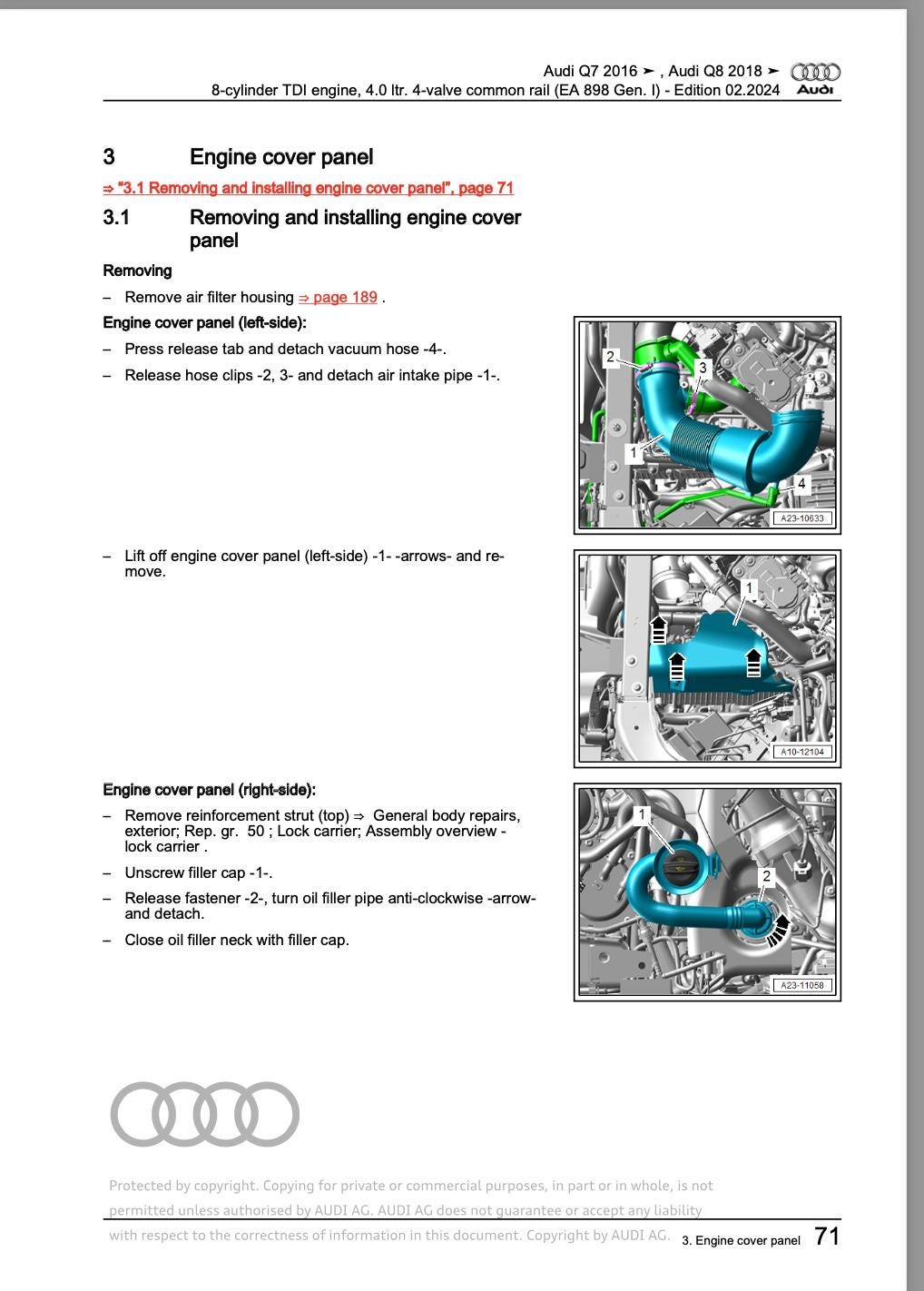 Audi Q7 2016 ➤ , Audi Q8 2018 ➤
8-cylinder TDI engine, 4.0 ltr. 4-valve common rail (EA 898 Gen. I) - Edition 02.2024
Audi

3 Engine cover panel

⇒ "3.1 Removing and installing engine cover panel", page 71

3.1 Removing and installing engine cover panel

Removing

– Remove air filter housing ⇒ page 189 .

Engine cover panel (left-side):

– Press release tab and detach vacuum hose -4-.

– Release hose clips -2, 3- and detach air intake pipe -1-.

2
3
1
4
A23-10633

– Lift off engine cover panel (left-side) -1- -arrows- and remove.

1
A10-12104

Engine cover panel (right-side):

– Remove reinforcement strut (top) ⇒ General body repairs, exterior; Rep. gr. 50 ; Lock carrier; Assembly overview - lock carrier .

– Unscrew filler cap -1-.

– Release fastener -2-, turn oil filler pipe anti-clockwise -arrow- and detach.

– Close oil filler neck with filler cap.

1
2
A23-11058

Protected by copyright. Copying for private or commercial purposes, in part or in whole, is not permitted unless authorised by AUDI AG. AUDI AG does not guarantee or accept any liability with respect to the correctness of information in this document. Copyright by AUDI AG.

3. Engine cover panel 71