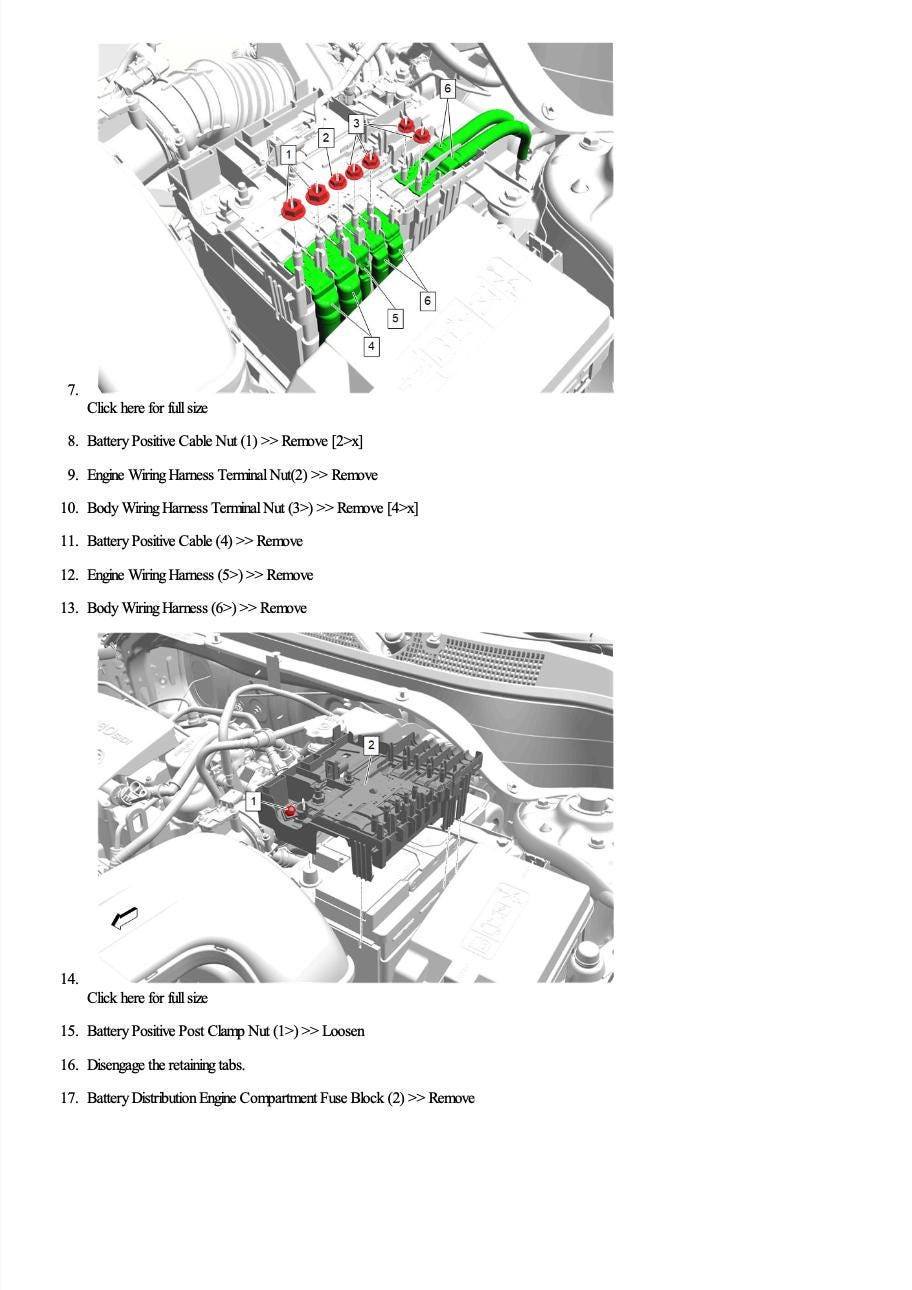 6
3
2
1
6
5
4

7.
Click here for full size

8. Battery Positive Cable Nut (1) >> Remove [2>x]

9. Engine Wiring Harness Terminal Nut(2) >> Remove

10. Body Wiring Harness Terminal Nut (3>) >> Remove [4>x]

11. Battery Positive Cable (4) >> Remove

12. Engine Wiring Harness (5>) >> Remove

13. Body Wiring Harness (6>) >> Remove

2
1

14.
Click here for full size

15. Battery Positive Post Clamp Nut (1>) >> Loosen

16. Disengage the retaining tabs.

17. Battery Distribution Engine Compartment Fuse Block (2) >> Remove