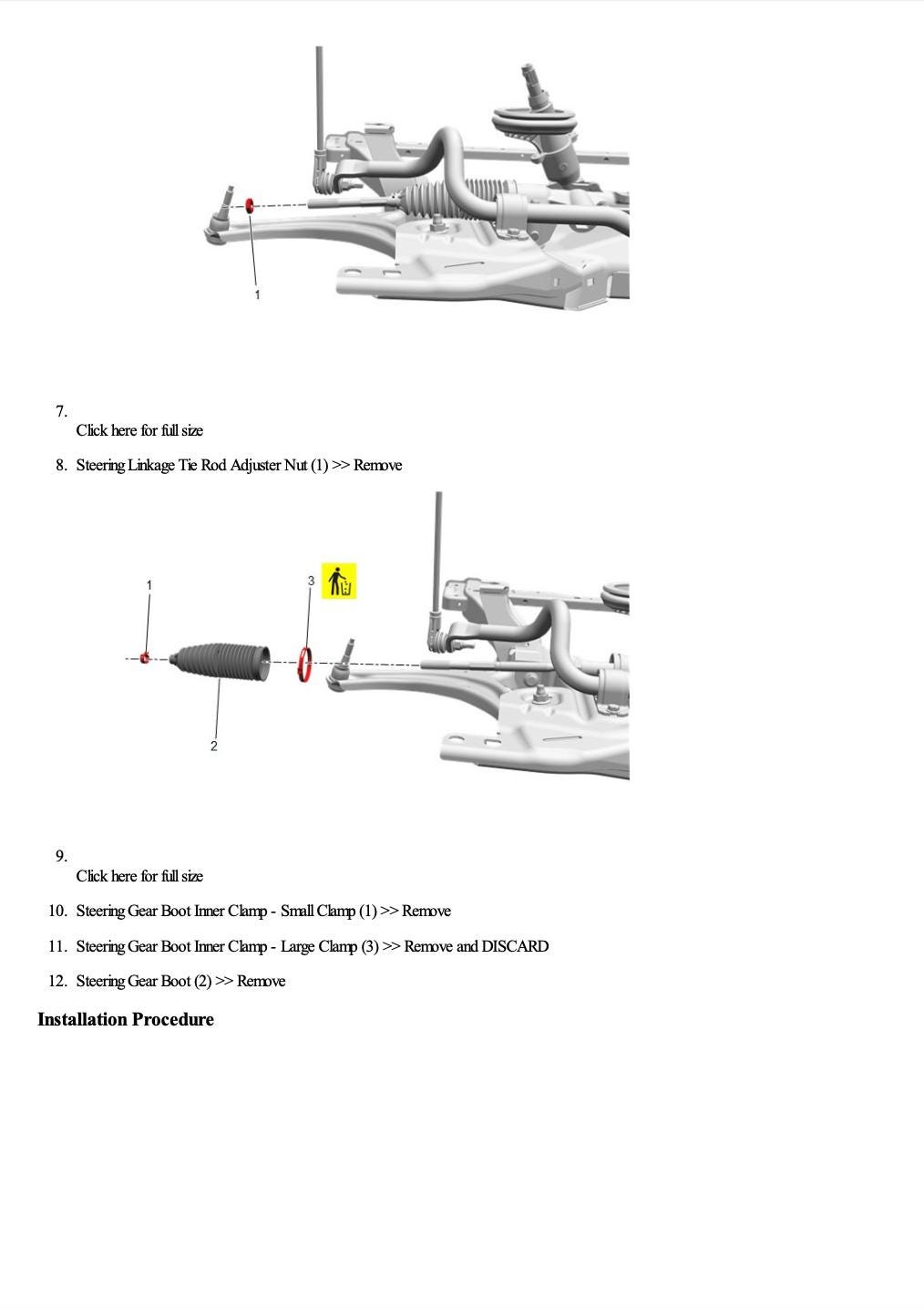 1

7.
Click here for full size

8. Steering Linkage Tie Rod Adjuster Nut (1) >> Remove

1
3
2

9.
Click here for full size

10. Steering Gear Boot Inner Clamp - Small Clamp (1) >> Remove

11. Steering Gear Boot Inner Clamp - Large Clamp (3) >> Remove and DISCARD

12. Steering Gear Boot (2) >> Remove

Installation Procedure