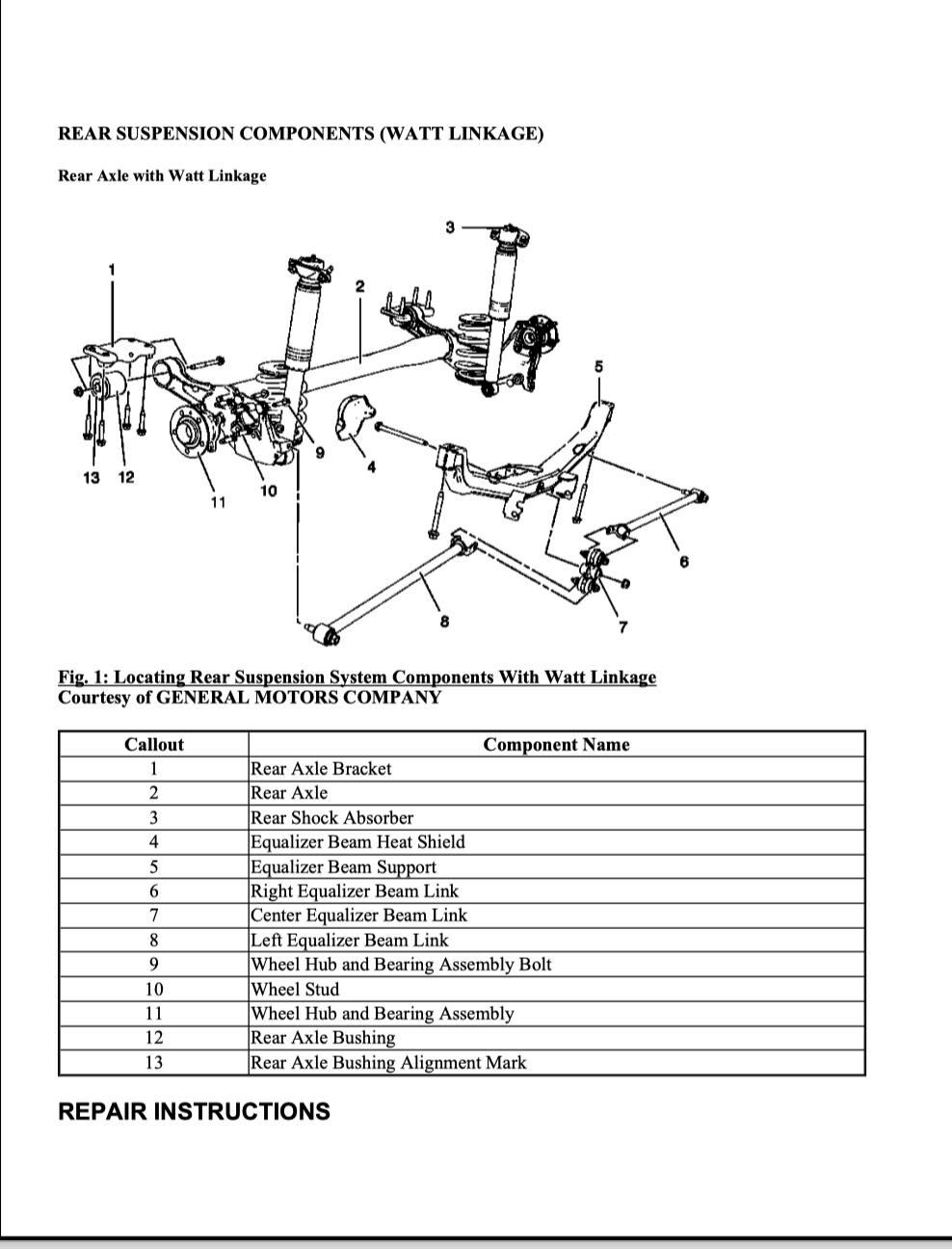 REAR SUSPENSION COMPONENTS (WATT LINKAGE)

Rear Axle with Watt Linkage

3
1
2
5
9
4
13 12
10
11
6
8
7

Fig. 1: Locating Rear Suspension System Components With Watt Linkage
Courtesy of GENERAL MOTORS COMPANY

| Callout | Component Name |
|---|---|
| 1 | Rear Axle Bracket |
| 2 | Rear Axle |
| 3 | Rear Shock Absorber |
| 4 | Equalizer Beam Heat Shield |
| 5 | Equalizer Beam Support |
| 6 | Right Equalizer Beam Link |
| 7 | Center Equalizer Beam Link |
| 8 | Left Equalizer Beam Link |
| 9 | Wheel Hub and Bearing Assembly Bolt |
| 10 | Wheel Stud |
| 11 | Wheel Hub and Bearing Assembly |
| 12 | Rear Axle Bushing |
| 13 | Rear Axle Bushing Alignment Mark |

REPAIR INSTRUCTIONS