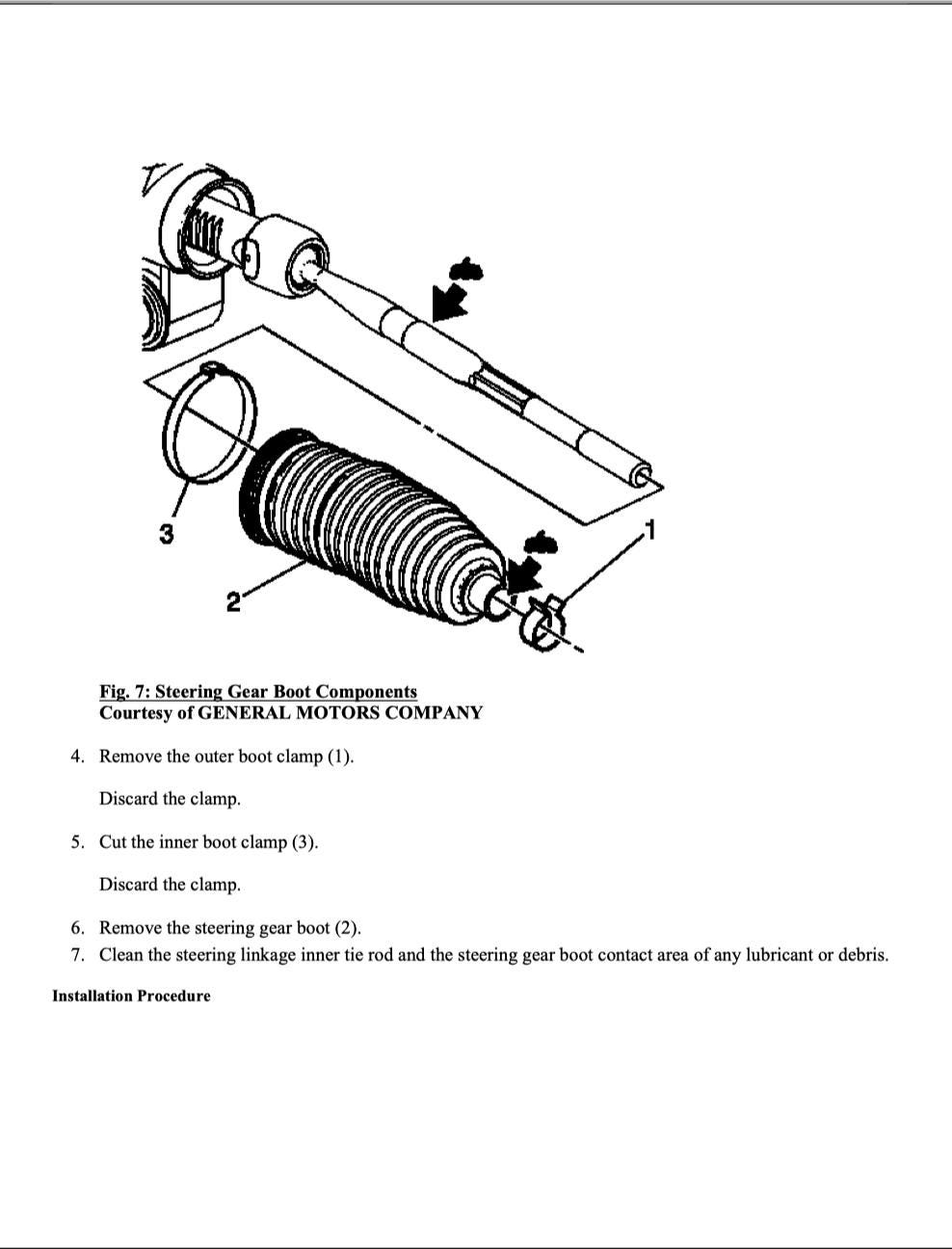 3

2

1

Fig. 7: Steering Gear Boot Components
Courtesy of GENERAL MOTORS COMPANY

4. Remove the outer boot clamp (1).

Discard the clamp.

5. Cut the inner boot clamp (3).

Discard the clamp.

6. Remove the steering gear boot (2).
7. Clean the steering linkage inner tie rod and the steering gear boot contact area of any lubricant or debris.

Installation Procedure